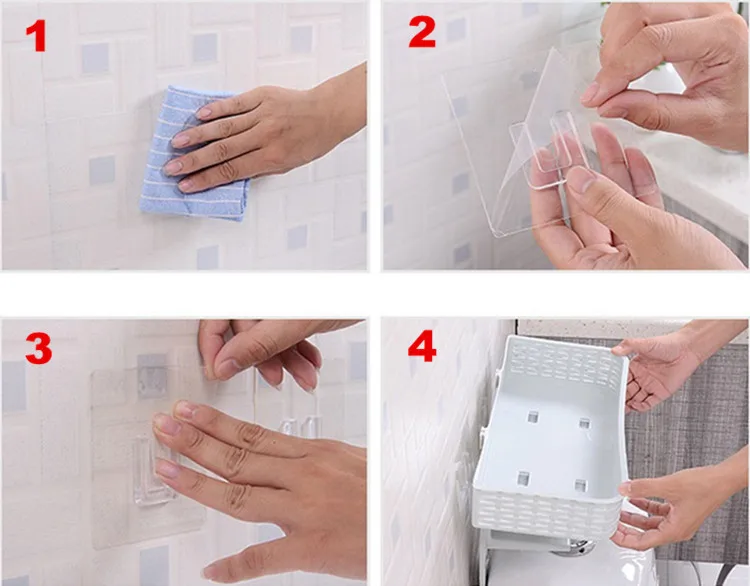 1

2

3

4