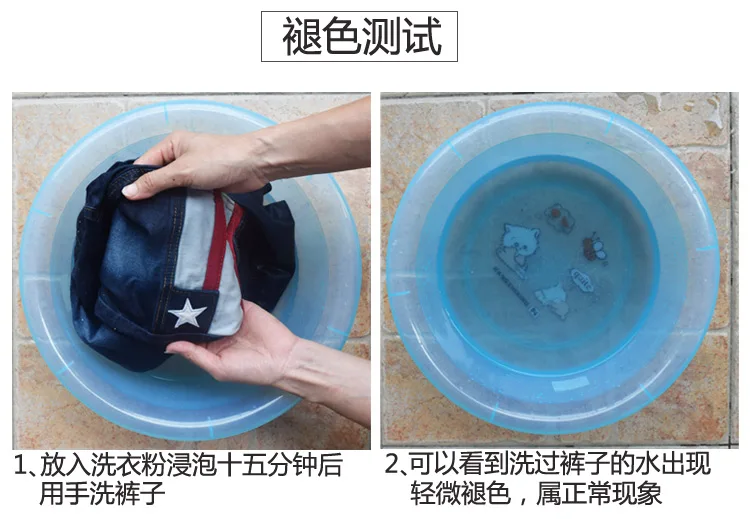 褪色测试

1、放入洗衣粉浸泡十五分钟后用手洗裤子

2、可以看到洗过裤子的水出现轻微褪色，属正常现象