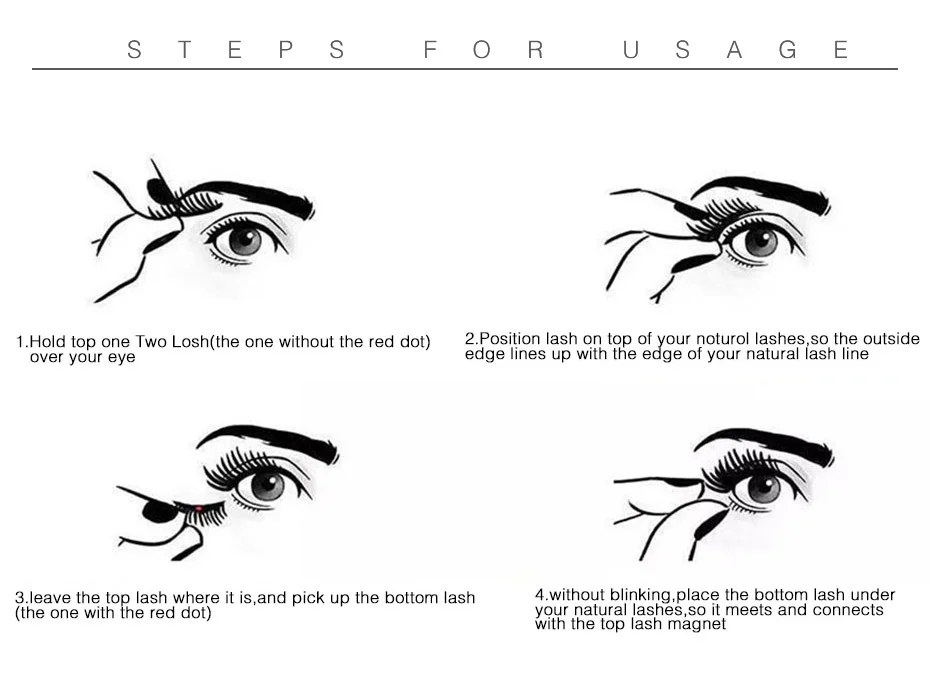 STEPS FOR USAGE

1.Hold top one Two Losh(the one without the red dot) over your eye

2.Position lash on top of your noturol lashes,so the outside edge lines up with the edge of your natural lash line

3.leave the top lash where it is,and pick up the bottom lash (the one with the red dot)

4.without blinking,place the bottom lash under your natural lashes,so it meets and connects with the top lash magnet