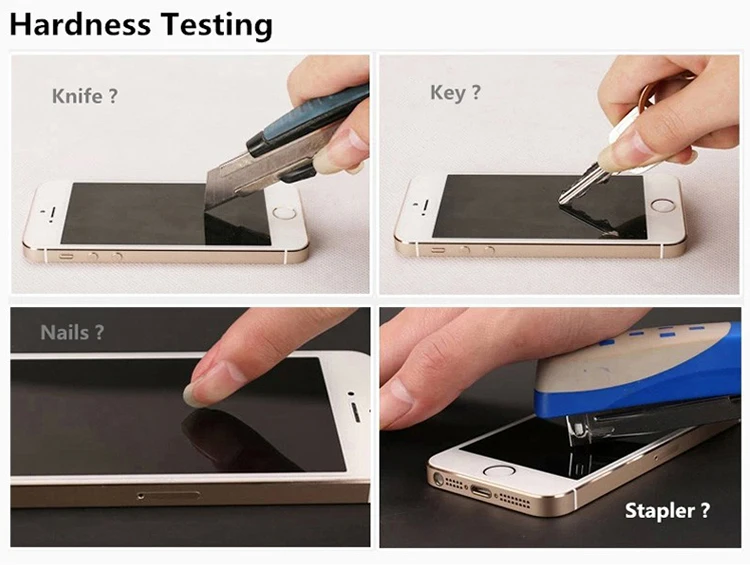 Hardness Testing

Knife ?

Key ?

Nails ?

Stapler ?