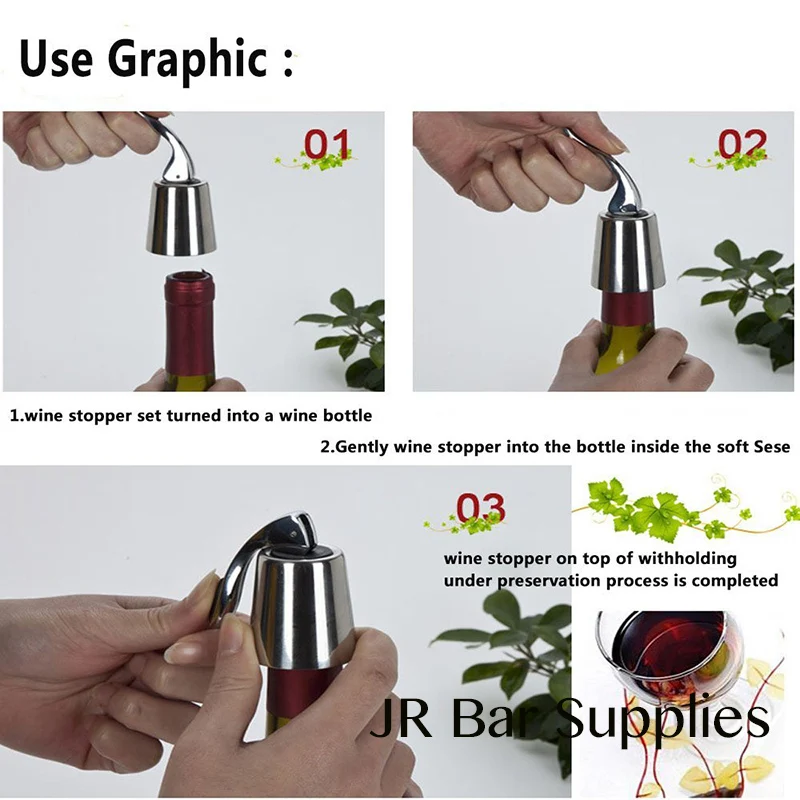 Use Graphic :

01

02

1.wine stopper set turned into a wine bottle

2.Gently wine stopper into the bottle inside the soft Sese

03

wine stopper on top of withholding under preservation process is completed

JR Bar Supplies