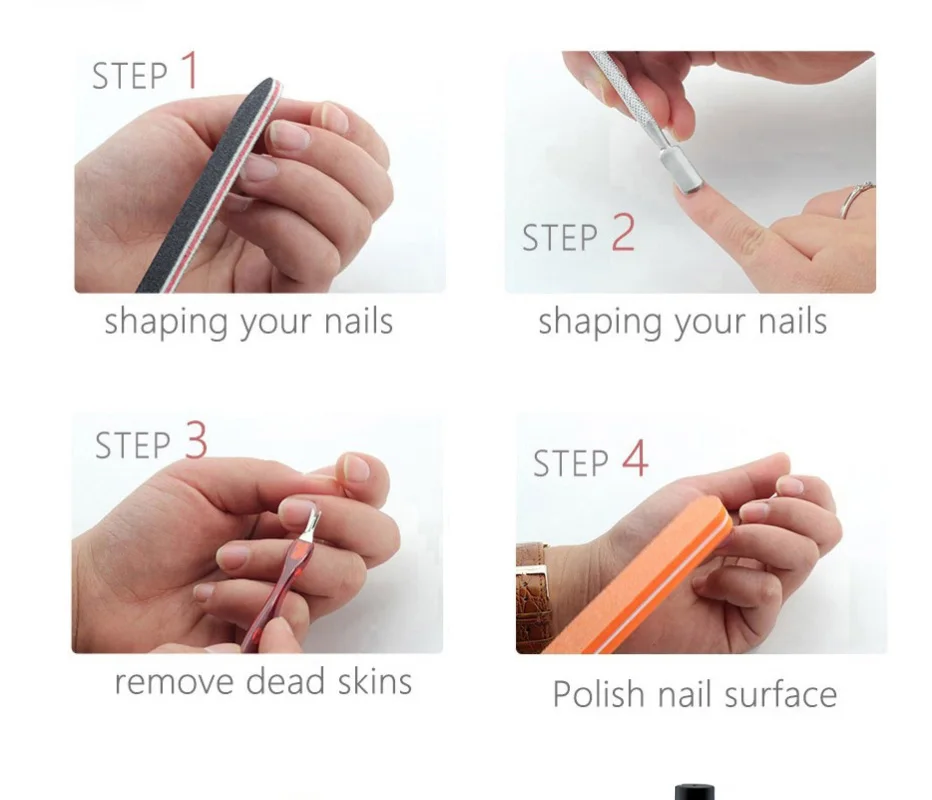 STEP 1

shaping your nails

STEP 2

shaping your nails

STEP 3

remove dead skins

STEP 4

Polish nail surface