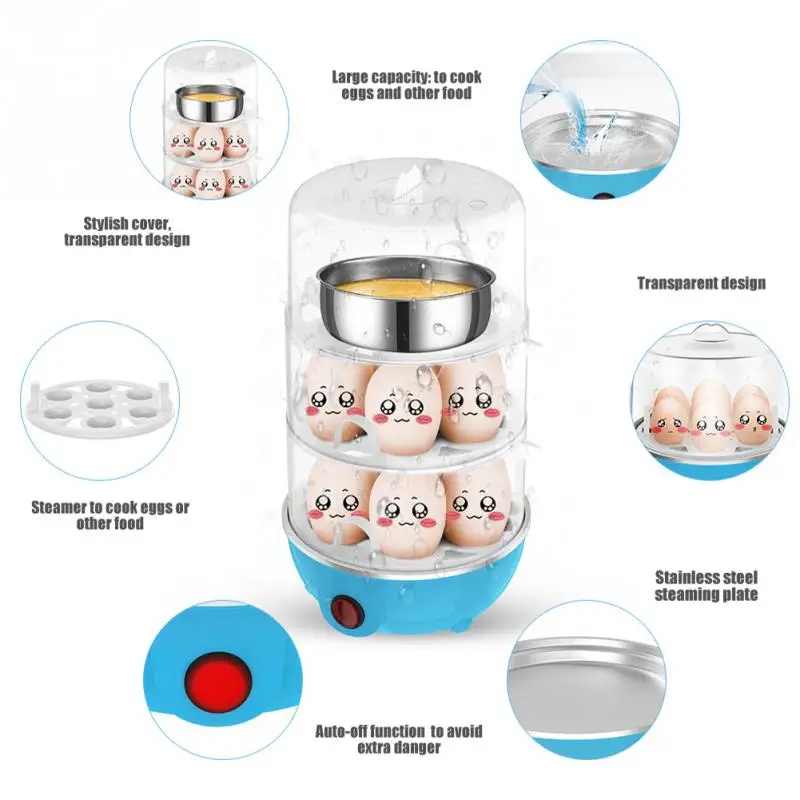 Large capacity: to cook eggs and other food

Stylish cover, transparent design

Transparent design

Steamer to cook eggs or other food

Stainless steel steaming plate

Auto-off function to avoid extra danger