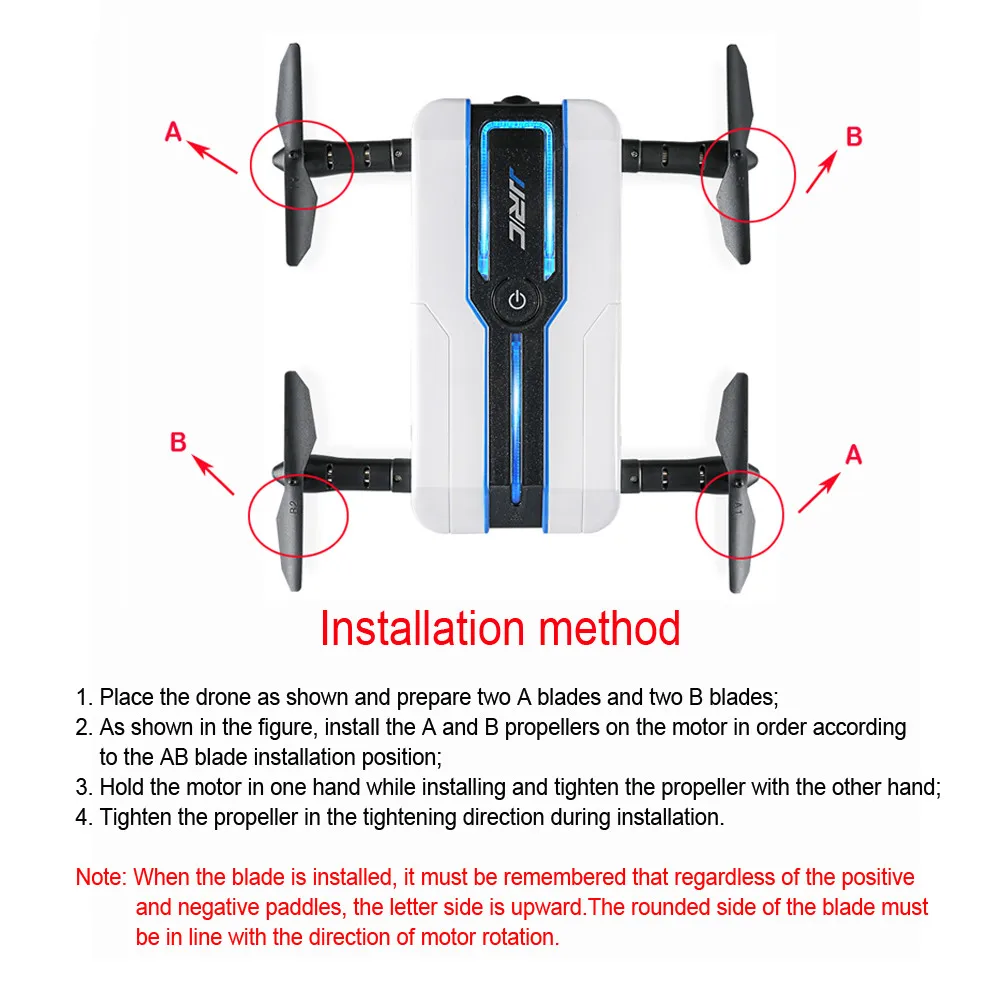 A

B

JJRC

B

B2

A

A1

Installation method

1. Place the drone as shown and prepare two A blades and two B blades;
2. As shown in the figure, install the A and B propellers on the motor in order according to the AB blade installation position;
3. Hold the motor in one hand while installing and tighten the propeller with the other hand;
4. Tighten the propeller in the tightening direction during installation.

Note: When the blade is installed, it must be remembered that regardless of the positive and negative paddles, the letter side is upward.The rounded side of the blade must be in line with the direction of motor rotation.