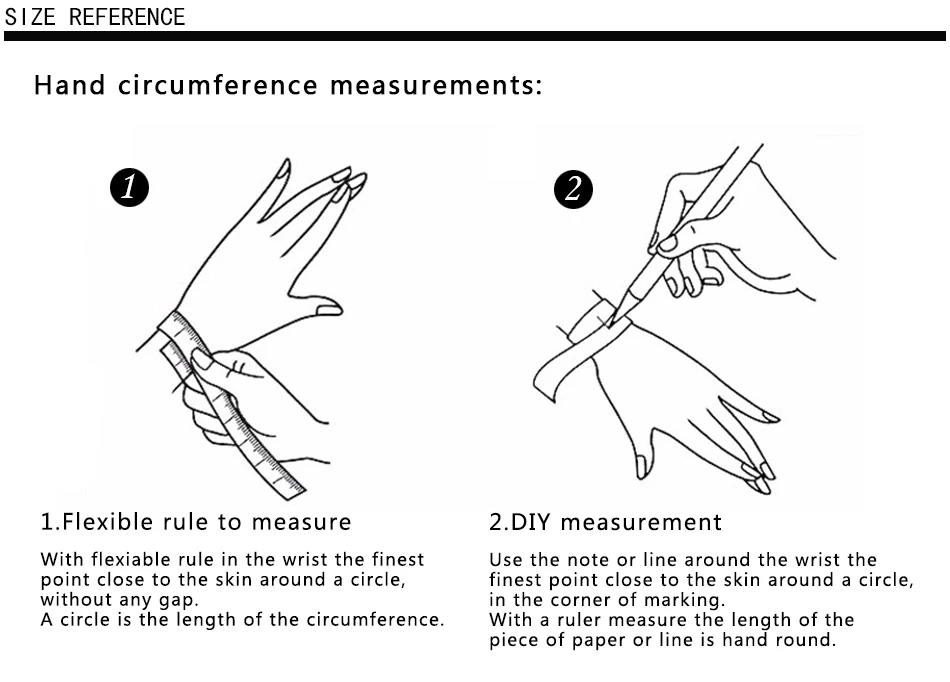 SIZE REFERENCE

Hand circumference measurements:

1

2

1.Flexible rule to measure

With flexiable rule in the wrist the finest point close to the skin around a circle, without any gap.
A circle is the length of the circumference.

2.DIY measurement

Use the note or line around the wrist the finest point close to the skin around a circle, in the corner of marking.
With a ruler measure the length of the piece of paper or line is hand round.