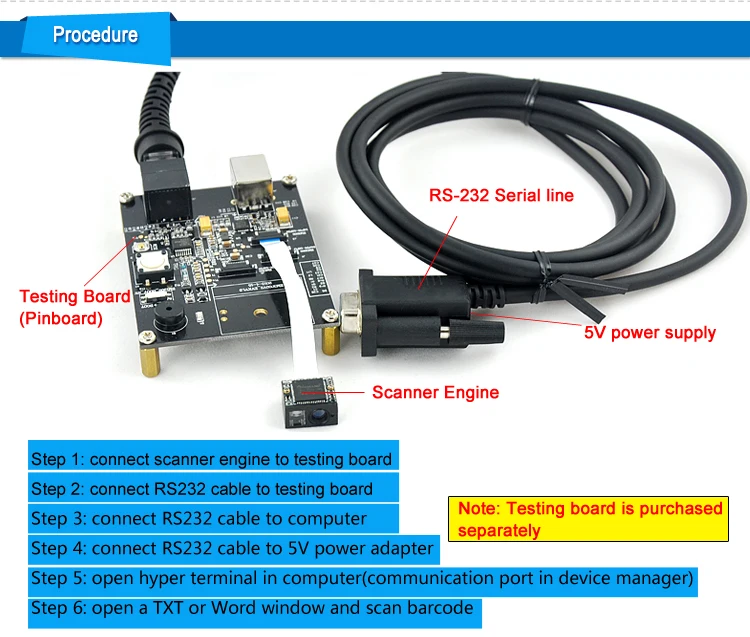 Procedure

RS-232 Serial line

Testing Board (Pinboard)

5V power supply

Scanner Engine

Step 1: connect scanner engine to testing board

Step 2: connect RS232 cable to testing board

Step 3: connect RS232 cable to computer

Step 4: connect RS232 cable to 5V power adapter

Step 5: open hyper terminal in computer(communication port in device manager)

Step 6: open a TXT or Word window and scan barcode

Note: Testing board is purchased separately