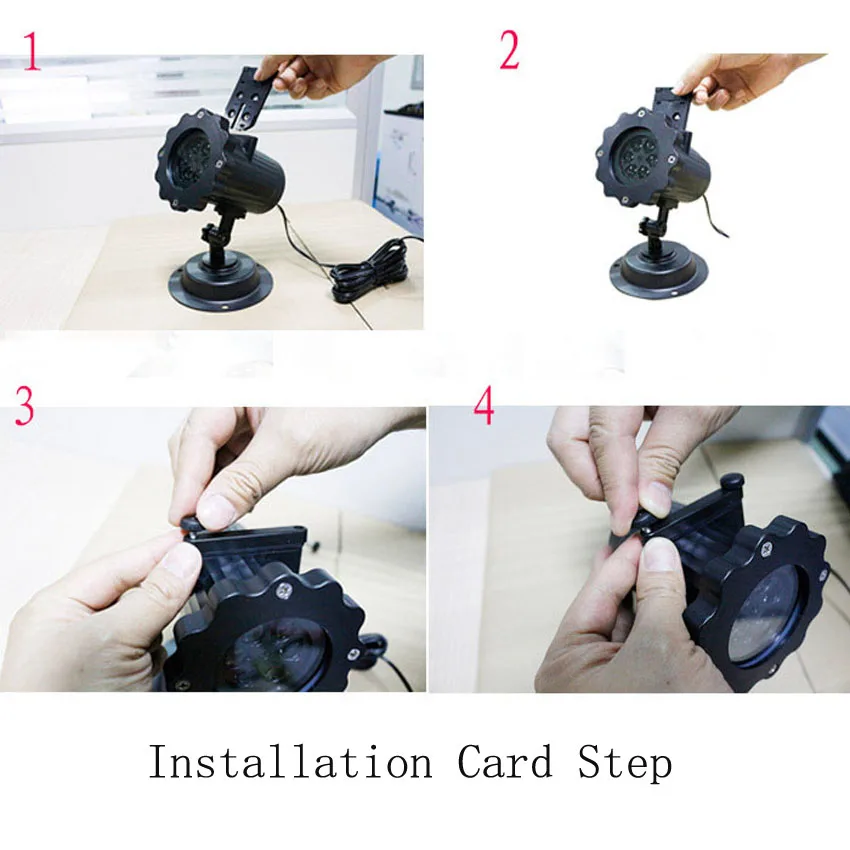 1

2

3

4

Installation Card Step