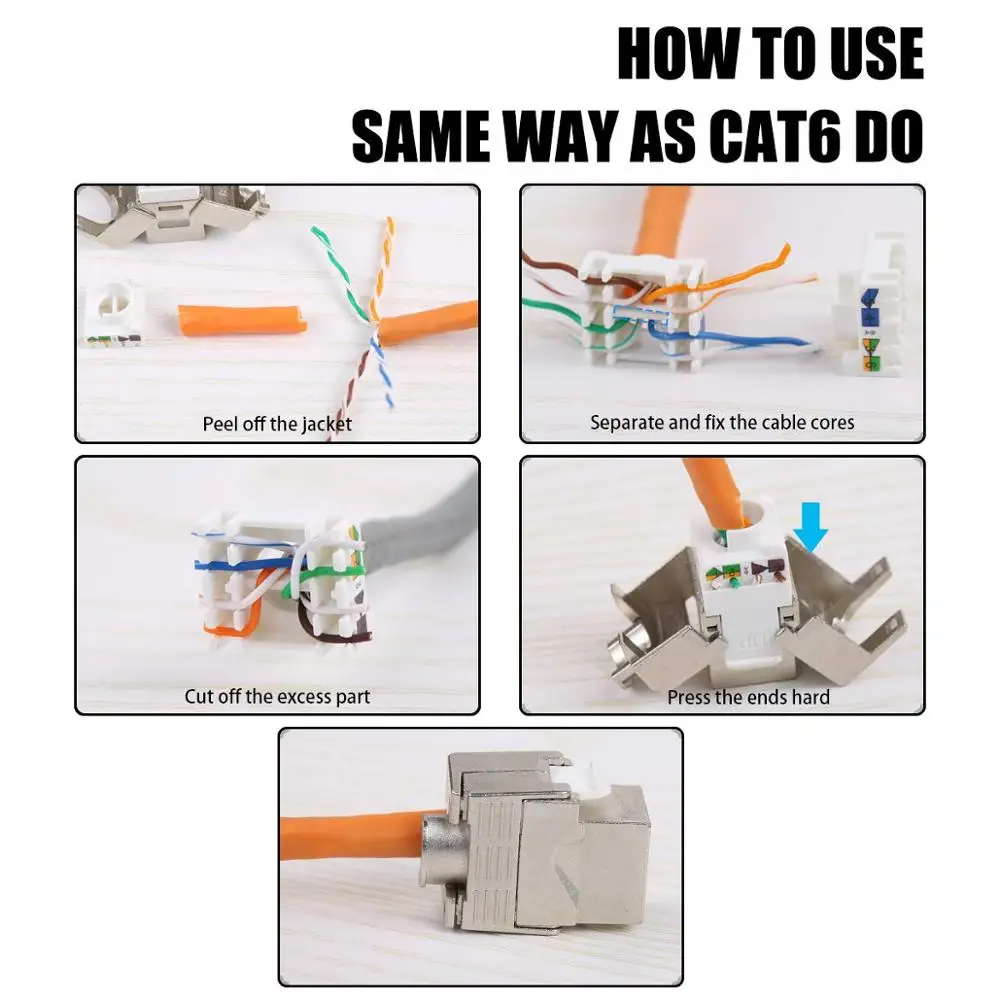 HOW TO USE
SAME WAY AS CAT6 DO

Peel off the jacket

Separate and fix the cable cores

Cut off the excess part

Press the ends hard