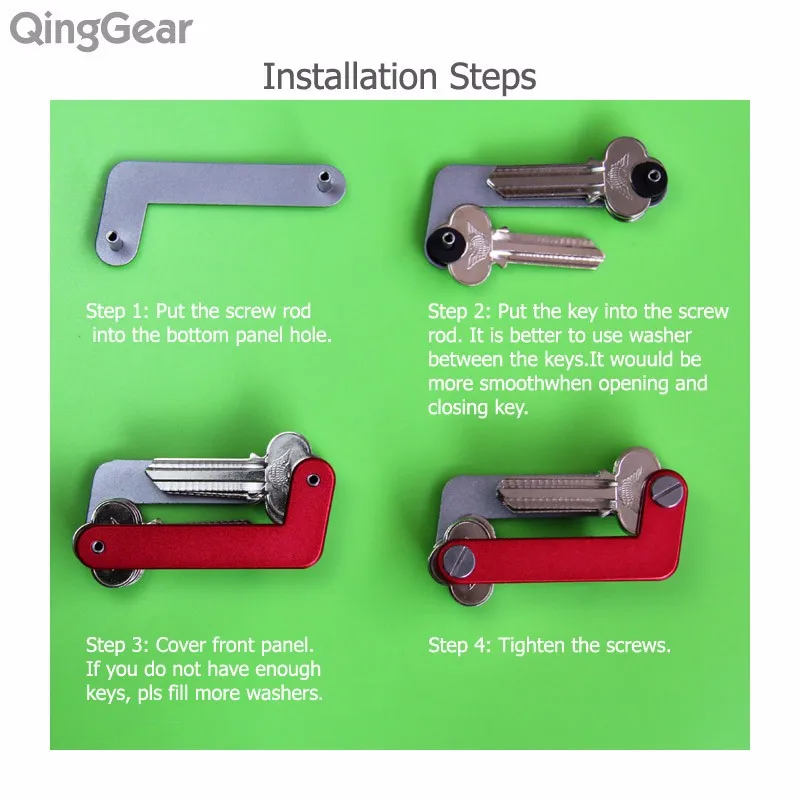 QingGear

Installation Steps

Step 1: Put the screw rod into the bottom panel hole.

Step 2: Put the key into the screw rod. It is better to use washer between the keys.It wouuld be more smoothwhen opening and closing key.

Step 3: Cover front panel. If you do not have enough keys, pls fill more washers.

Step 4: Tighten the screws.