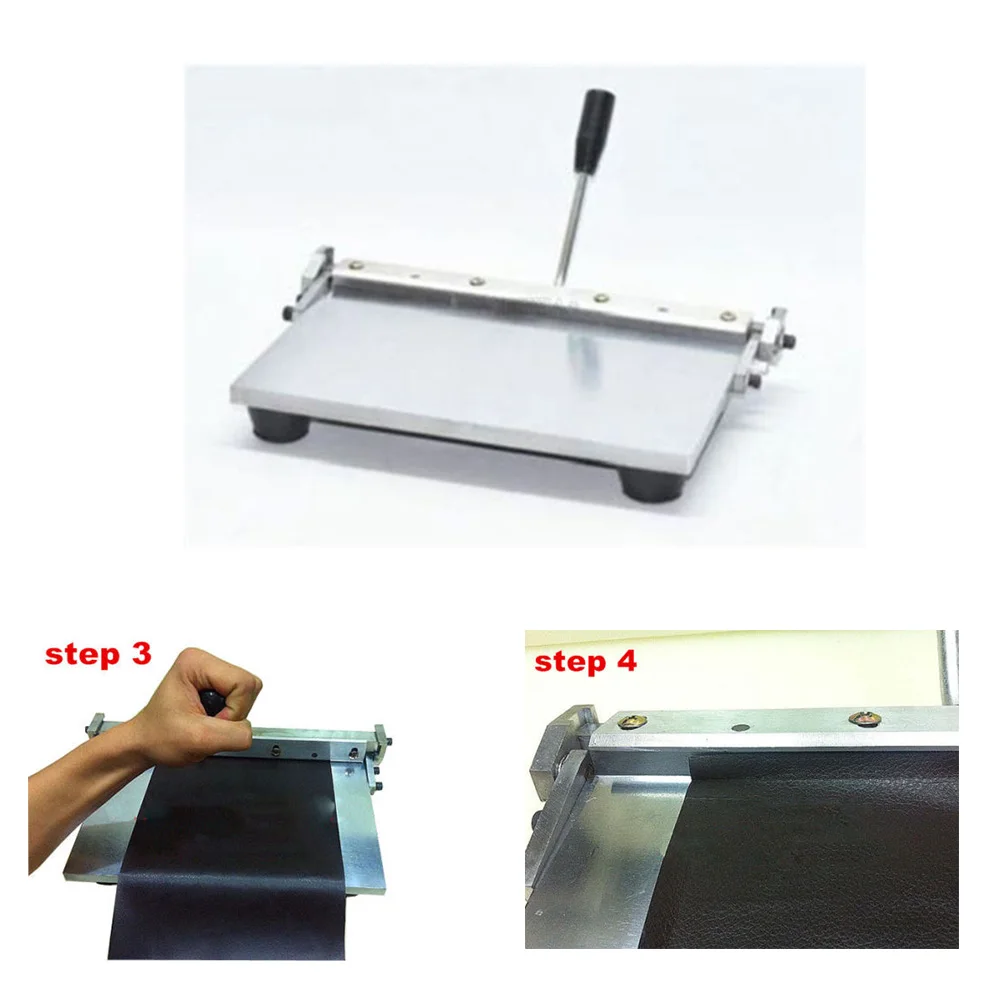 step 3

step 4