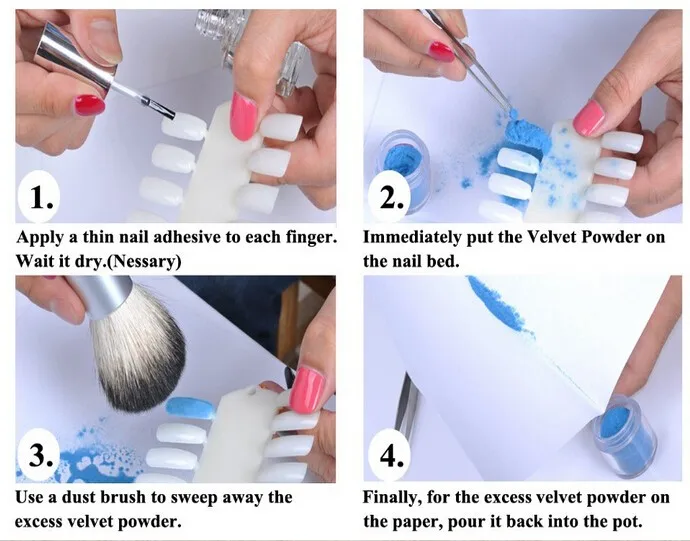 1.

Apply a thin nail adhesive to each finger. Wait it dry.(Nessary)

2.

Immediately put the Velvet Powder on the nail bed.

3.

Use a dust brush to sweep away the excess velvet powder.

4.

Finally, for the excess velvet powder on the paper, pour it back into the pot.