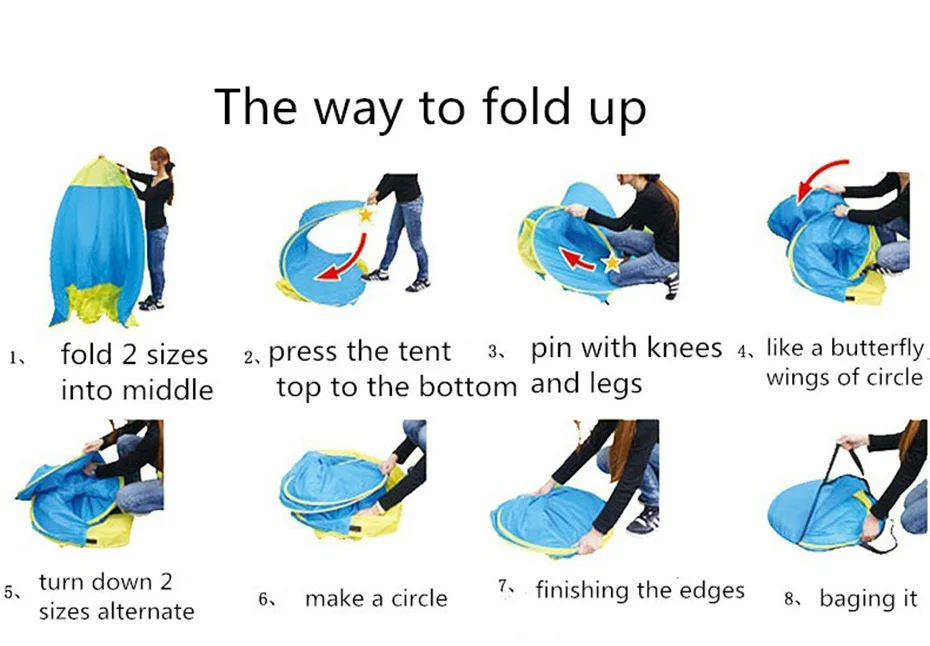 The way to fold up

1、 fold 2 sizes into middle

2、press the tent top to the bottom

3、 pin with knees and legs

4、like a butterfly wings of circle

5、 turn down 2 sizes alternate

6、 make a circle

7、 finishing the edges

8、 baging it