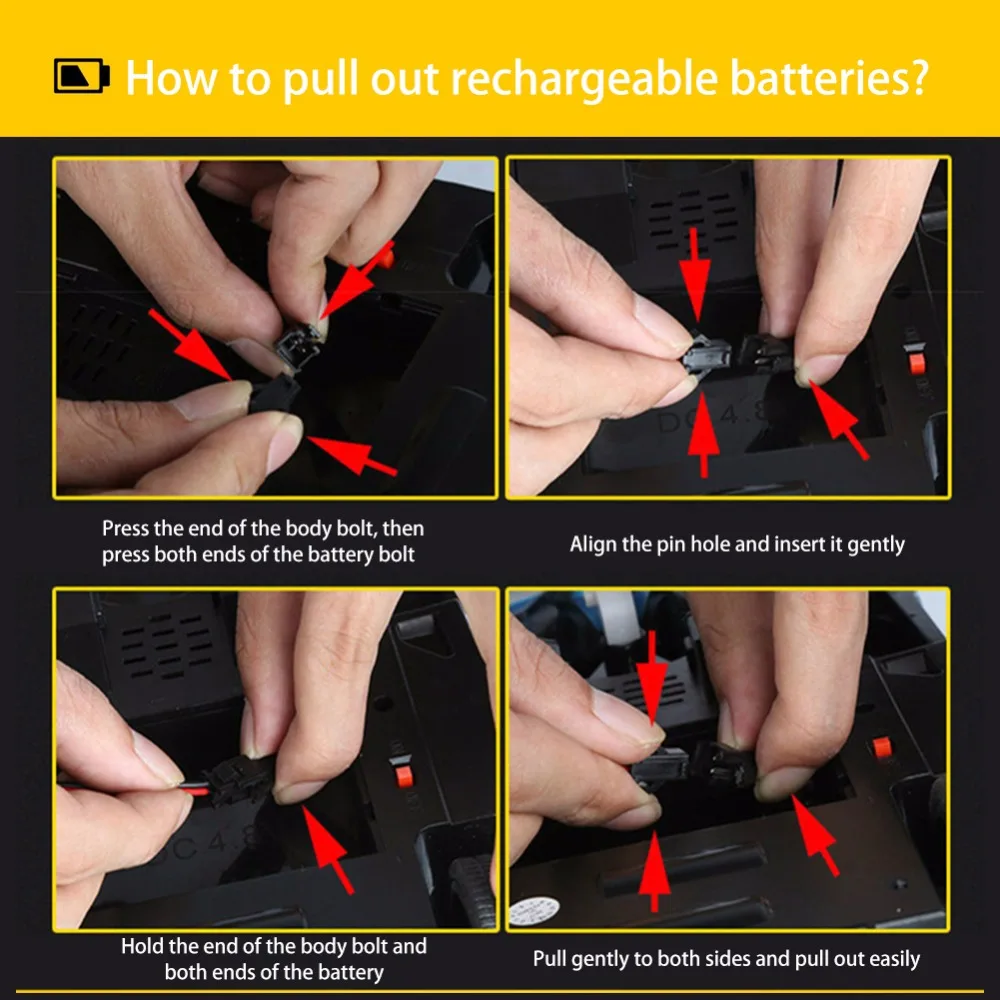 How to pull out rechargeable batteries?

Press the end of the body bolt, then press both ends of the battery bolt

Align the pin hole and insert it gently

Hold the end of the body bolt and both ends of the battery

Pull gently to both sides and pull out easily