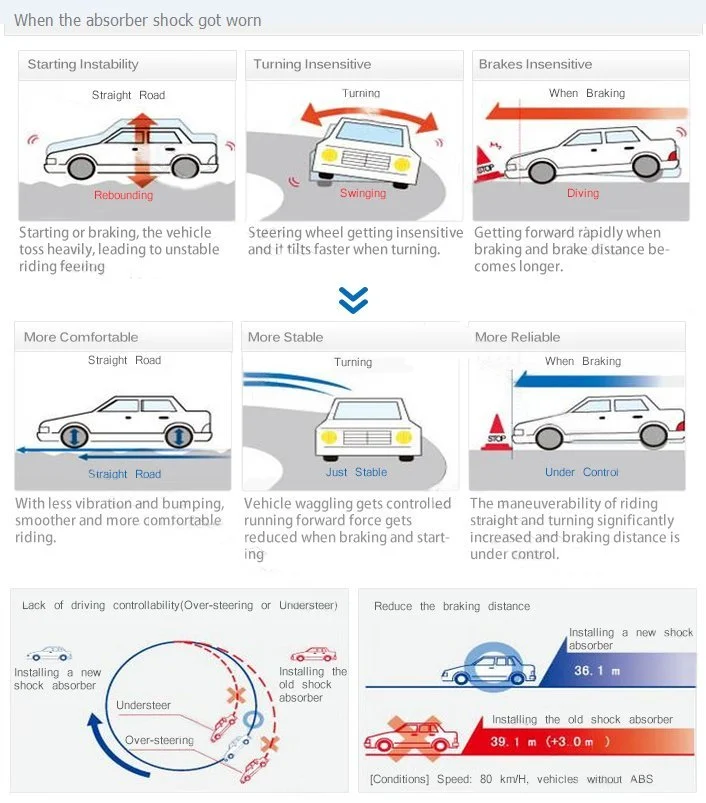 When the absorber shock got worn

Starting Instability

Straight Road

Rebounding

Starting or braking, the vehicle toss heavily, leading to unstable riding feeling

Turning Insensitive

Turning

Swinging

Steering wheel getting insensitive and it tilts faster when turning.

Brakes Insensitive

When Braking

STOP

Diving

Getting forward rapidly when braking and brake distance becomes longer.

More Comfortable

Straight Road

Straight Road

With less vibration and bumping, smoother and more comfortable riding.

More Stable

Turning

Just Stable

Vehicle waggling gets controlled running forward force gets reduced when braking and starting

More Reliable

When Braking

STOP

Under Control

The maneuverability of riding straight and turning significantly increased and braking distance is under control.

Lack of driving controllability(Over-steering or Understeer)

Installing a new shock absorber

Installing the old shock absorber

Understeer

Over-steering

Reduce the braking distance

Installing a new shock absorber

36. 1 m

Installing the old shock absorber

39. 1 m (+3. 0 m )

[Conditions] Speed: 80 km/H, vehicles without ABS