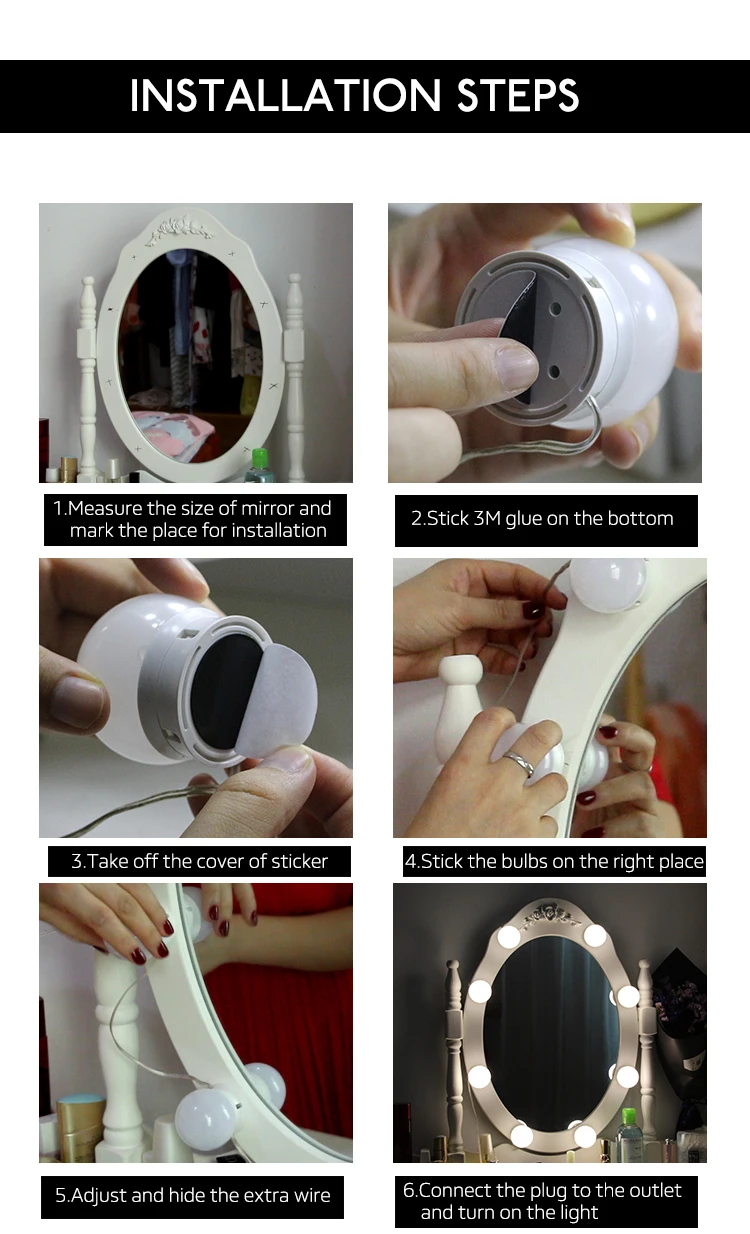 INSTALLATION STEPS

1.Measure the size of mirror and mark the place for installation

2.Stick 3M glue on the bottom

3.Take off the cover of sticker

4.Stick the bulbs on the right place

5.Adjust and hide the extra wire

6.Connect the plug to the outlet and turn on the light