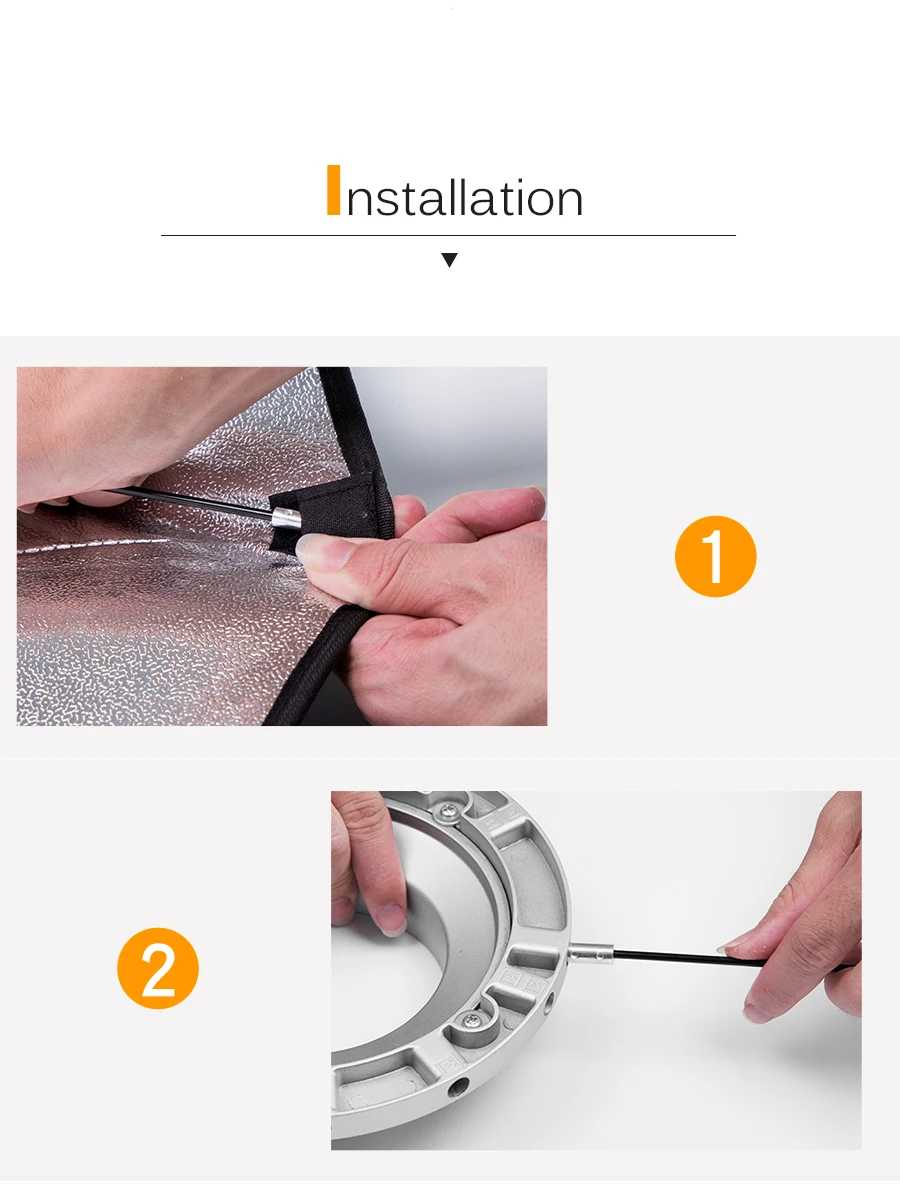 Installation

1

2