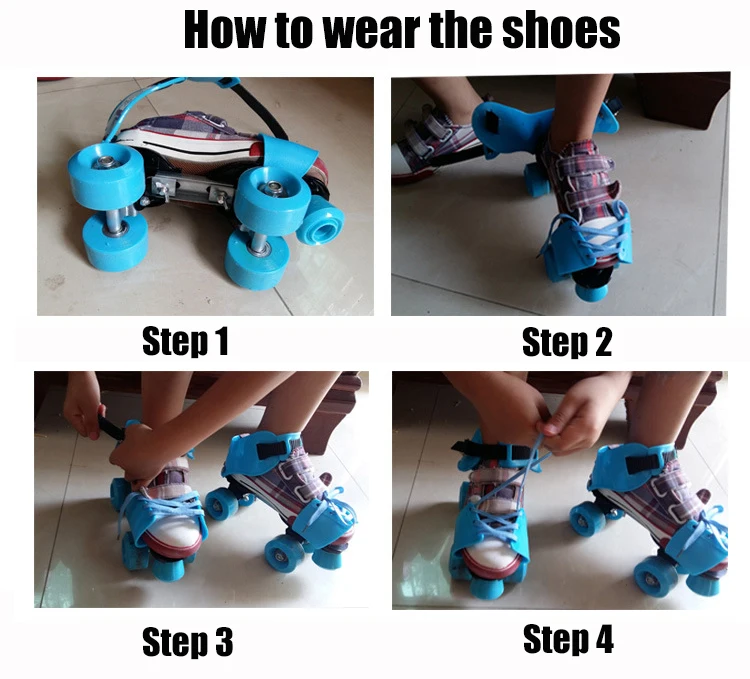 How to wear the shoes

Step 1

Step 2

Step 3

Step 4