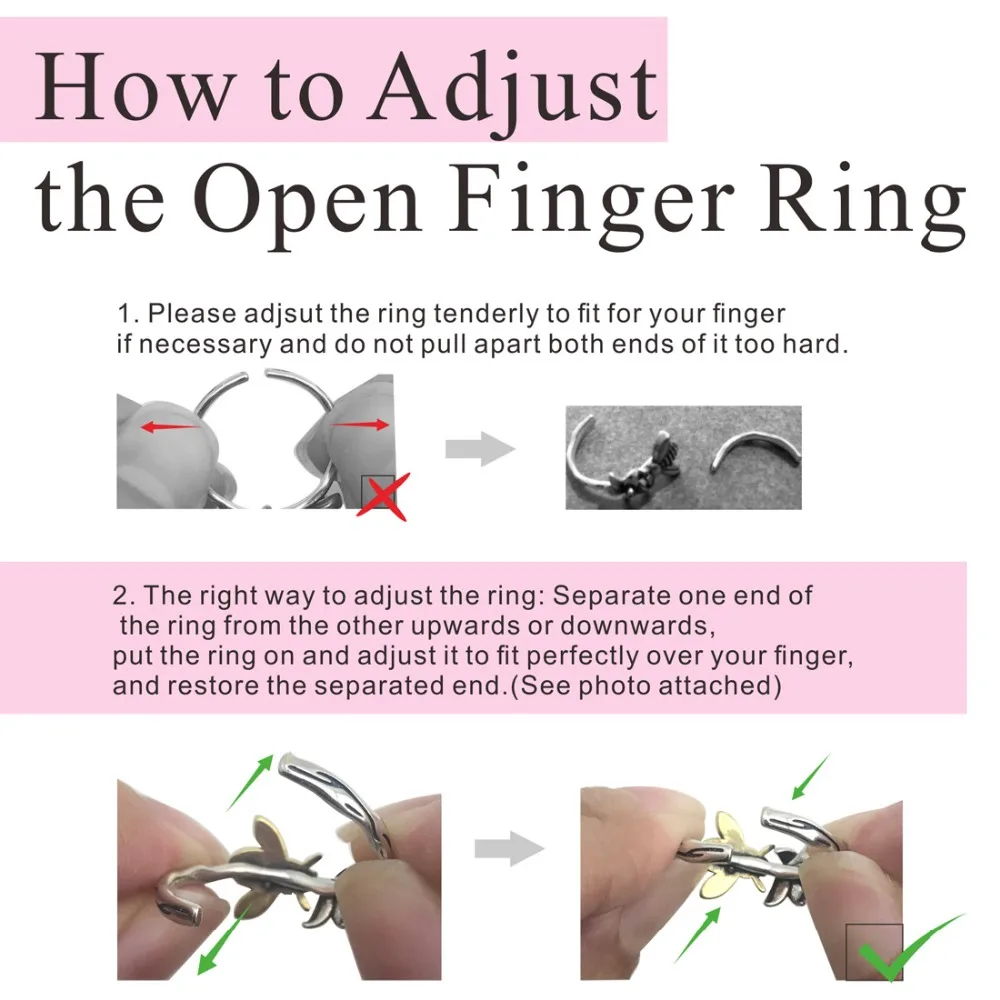 How to Adjust
the Open Finger Ring

1. Please adjsut the ring tenderly to fit for your finger if necessary and do not pull apart both ends of it too hard.

2. The right way to adjust the ring: Separate one end of the ring from the other upwards or downwards, put the ring on and adjust it to fit perfectly over your finger, and restore the separated end.(See photo attached)