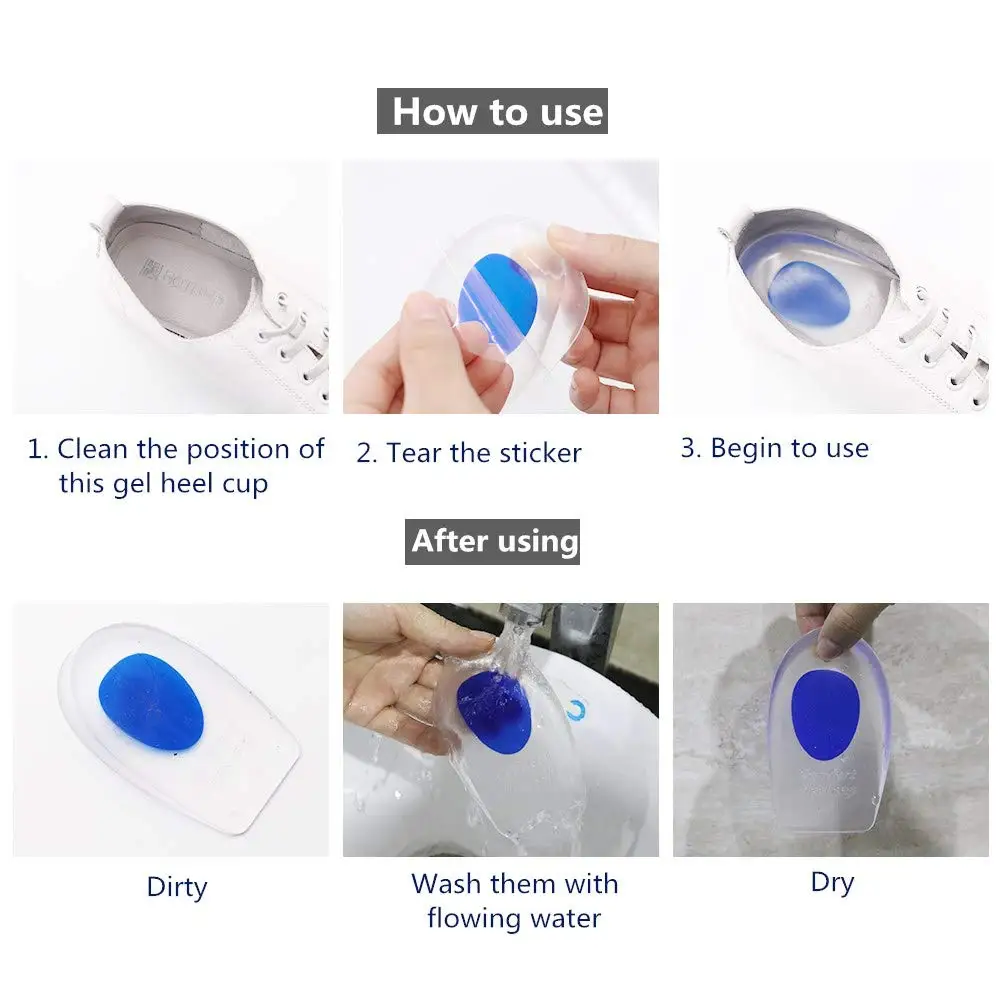 How to use

1. Clean the position of this gel heel cup

2. Tear the sticker

3. Begin to use

After using

Dirty

Wash them with flowing water

Dry