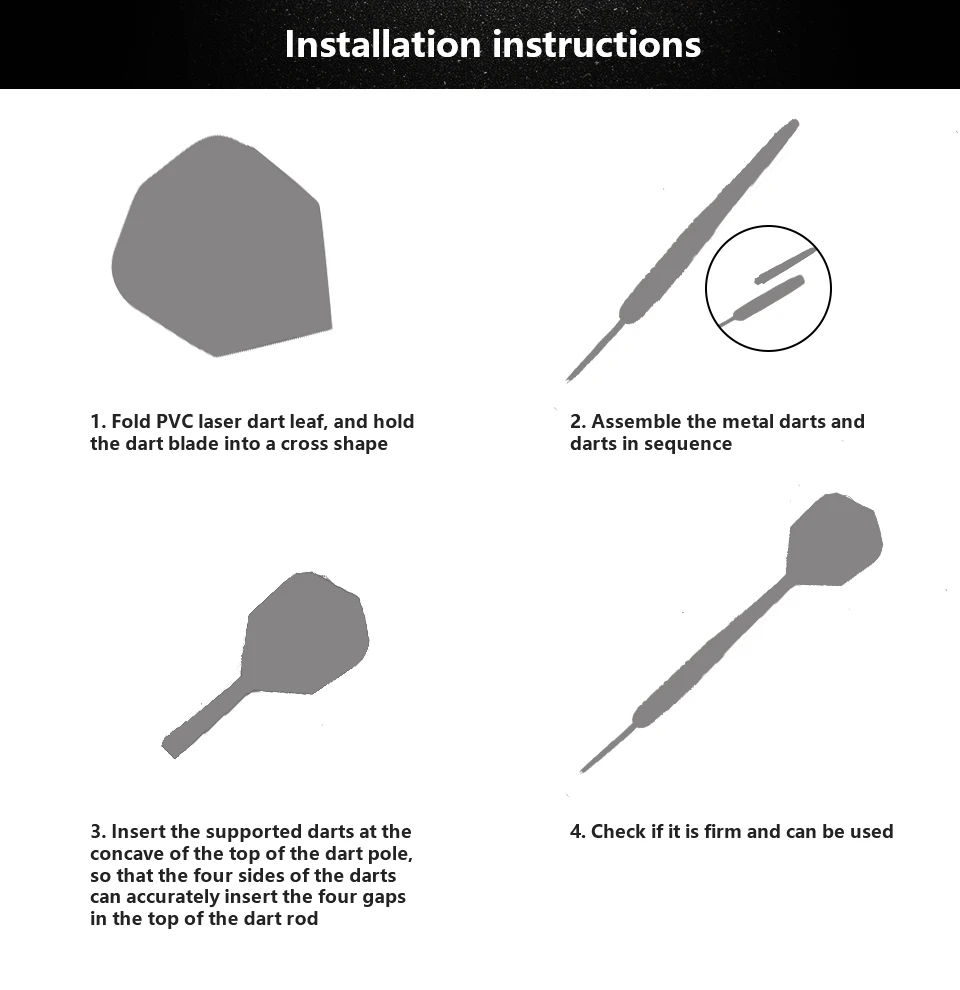 Installation instructions

1. Fold PVC laser dart leaf, and hold the dart blade into a cross shape

2. Assemble the metal darts and darts in sequence

3. Insert the supported darts at the concave of the top of the dart pole, so that the four sides of the darts can accurately insert the four gaps in the top of the dart rod

4. Check if it is firm and can be used