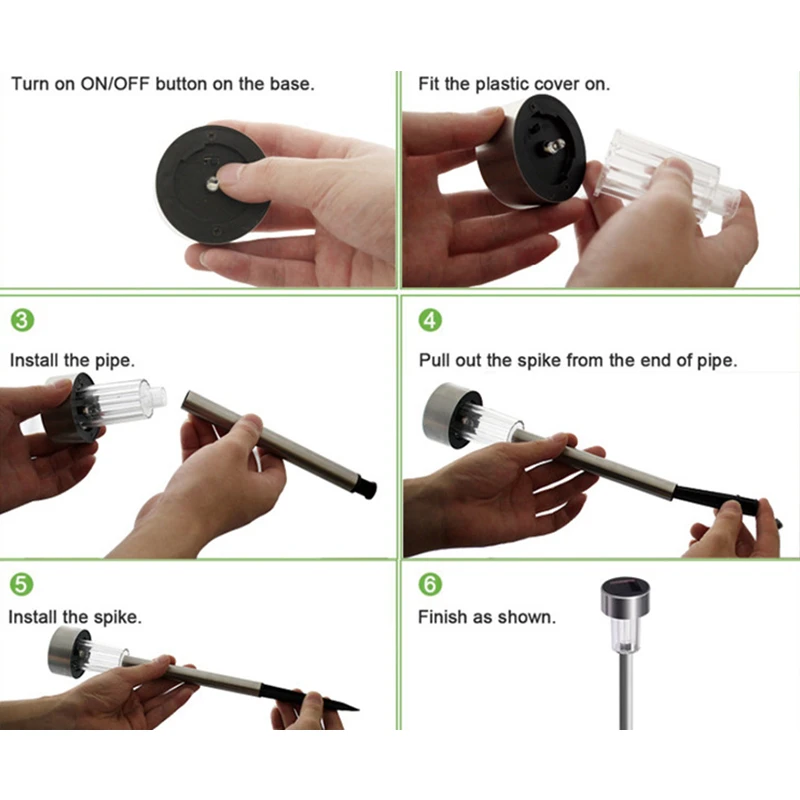 Turn on ON/OFF button on the base.

Fit the plastic cover on.

3

Install the pipe.

4

Pull out the spike from the end of pipe.

5

Install the spike.

6

Finish as shown.