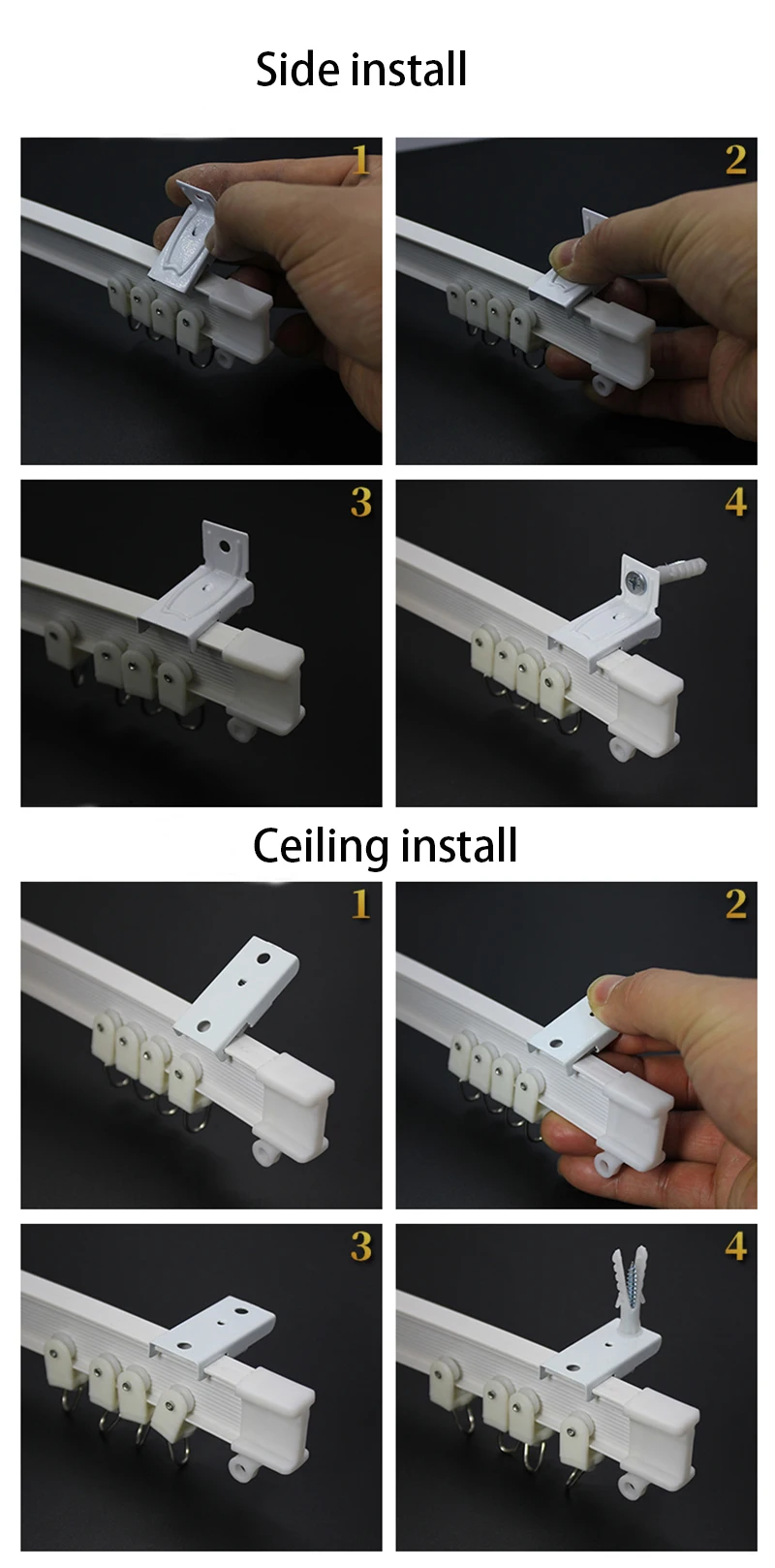 Side install

1

2

3

4

Ceiling install

1

2

3

4