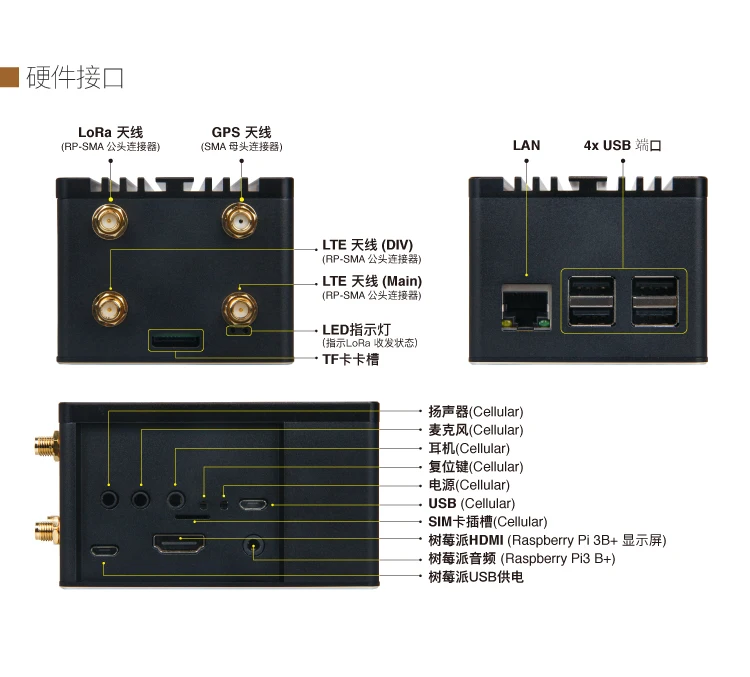 硬件接口

LoRa 天线
(RP-SMA 公头连接器)

GPS 天线
(SMA 母头连接器)

LTE 天线 (DIV)
(RP-SMA 公头连接器)

LTE 天线 (Main)
(RP-SMA 公头连接器)

LED指示灯
(指示LoRa 收发状态)

TF卡卡槽

LAN

4x USB 端口

扬声器(Cellular)
麦克风(Cellular)
耳机(Cellular)
复位键(Cellular)
电源(Cellular)
USB (Cellular)
SIM卡插槽(Cellular)
树莓派HDMI (Raspberry Pi 3B+ 显示屏)
树莓派音频 (Raspberry Pi3 B+)
树莓派USB供电