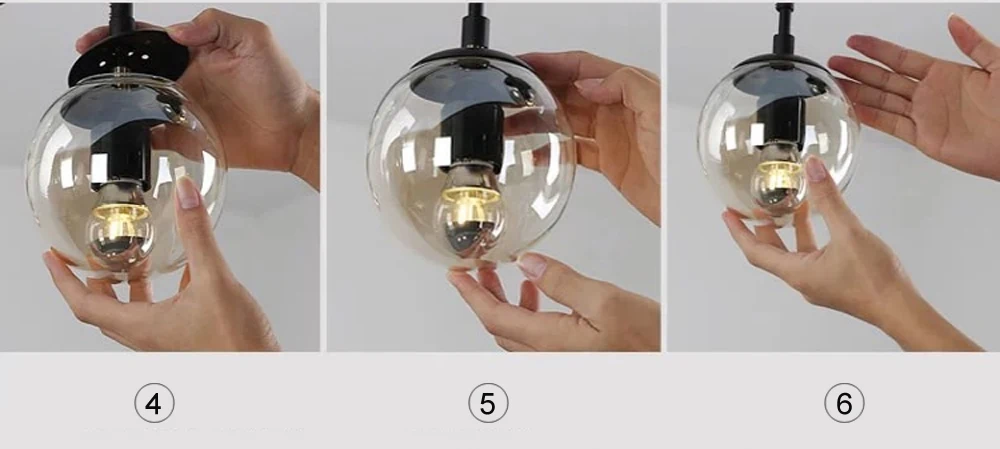 ④

⑤

⑥