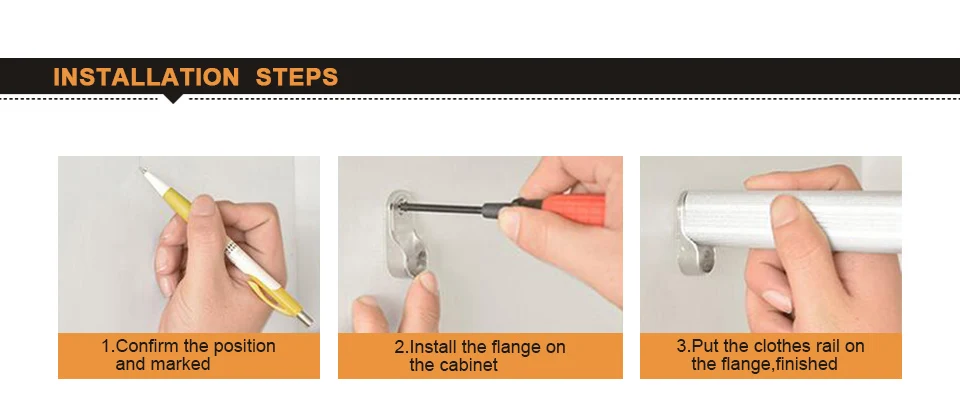 INSTALLATION STEPS

1.Confirm the position and marked

2.Install the flange on the cabinet

3.Put the clothes rail on the flange,finished