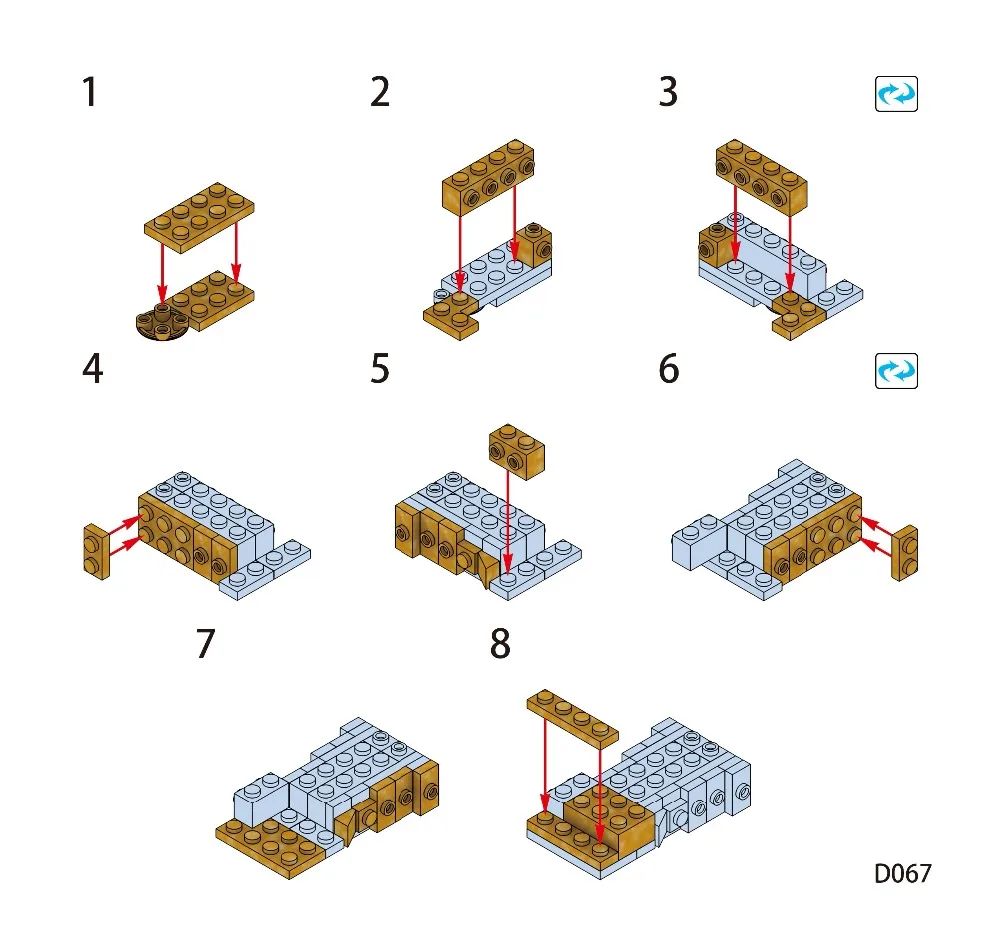 1
2
3
4
5
6
7
8
D067