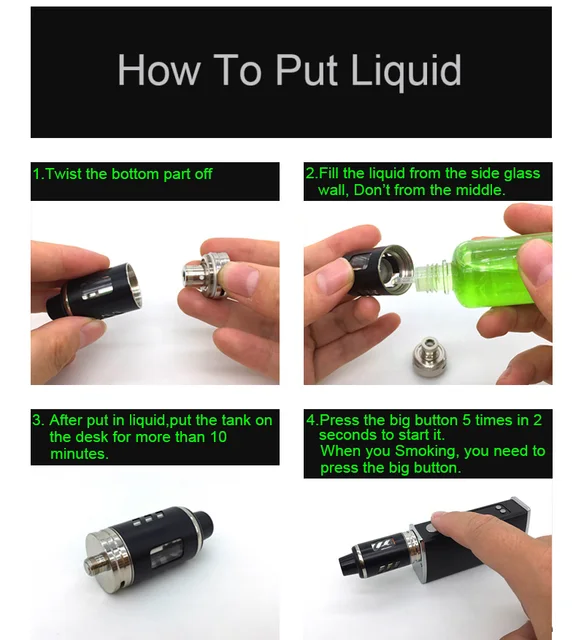 How To Put Liquid

1.Twist the bottom part off

2.Fill the liquid from the side glass wall, Don't from the middle.

3. After put in liquid,put the tank on the desk for more than 10 minutes.

4.Press the big button 5 times in 2 seconds to start it.
When you Smoking, you need to press the big button.