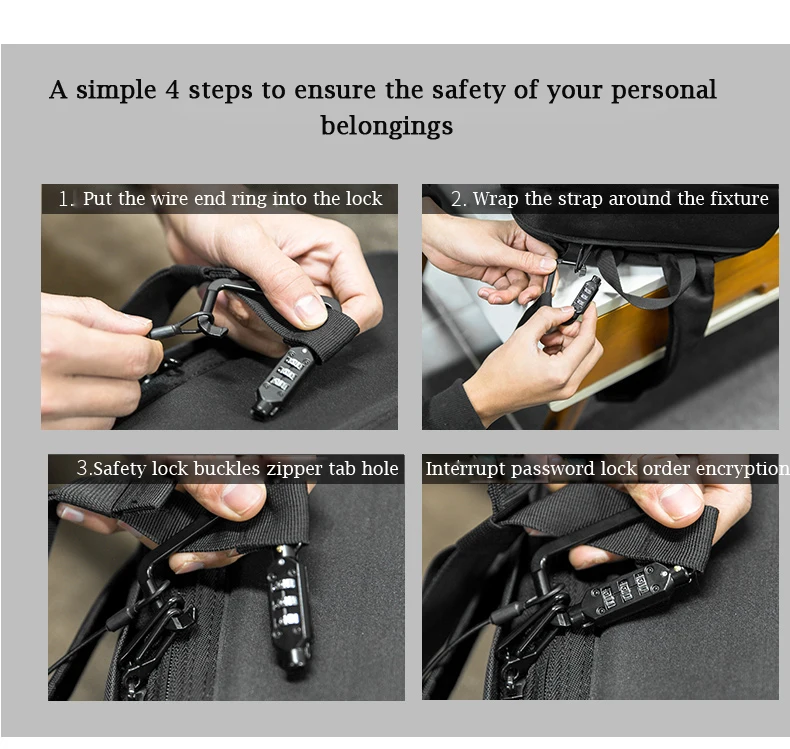 A simple 4 steps to ensure the safety of your personal belongings

1. Put the wire end ring into the lock

2. Wrap the strap around the fixture

3.Safety lock buckles zipper tab hole

Interrupt password lock order encryption