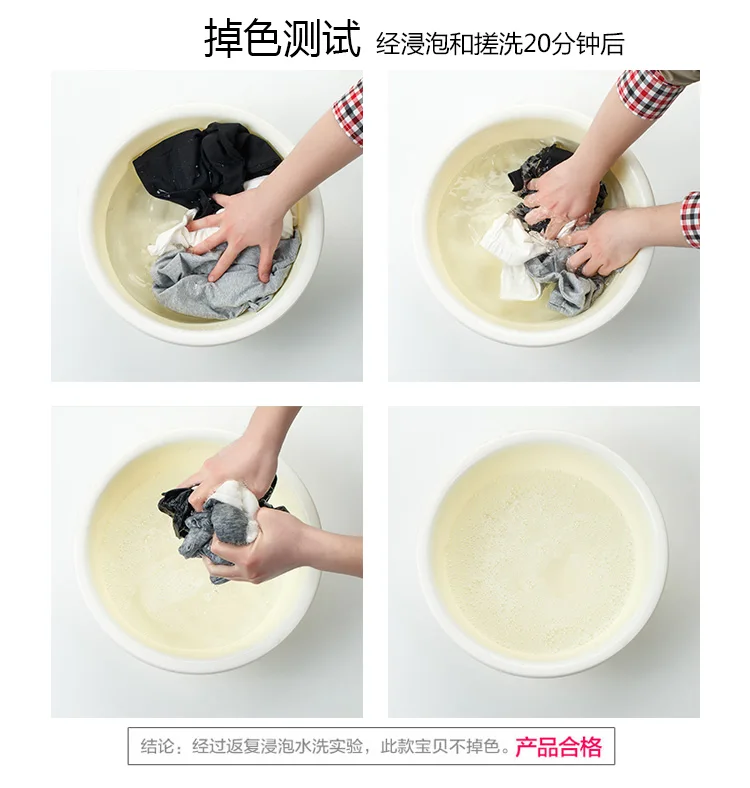 掉色测试 经浸泡和搓洗20分钟后

结论：经过返复浸泡水洗实验，此款宝贝不掉色。产品合格