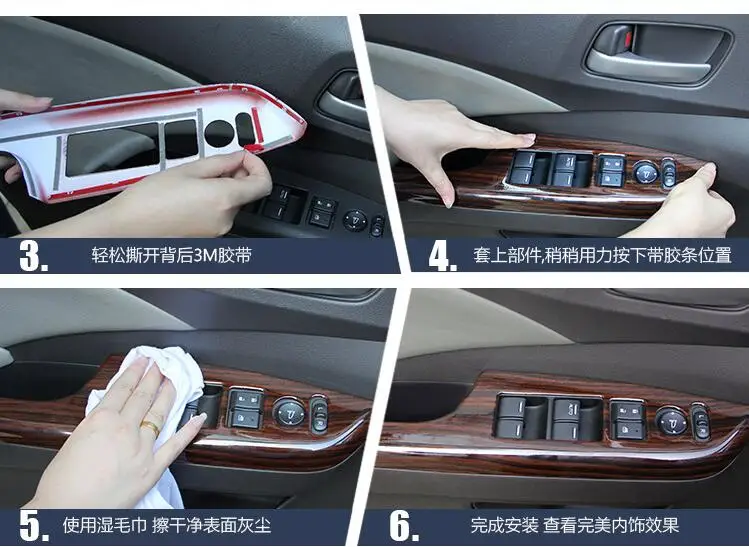 3. 轻松撕开背后3M胶带

4. 套上部件,稍稍用力按下带胶条位置

5. 使用湿毛巾 擦干净表面灰尘

6. 完成安装 查看完美内饰效果