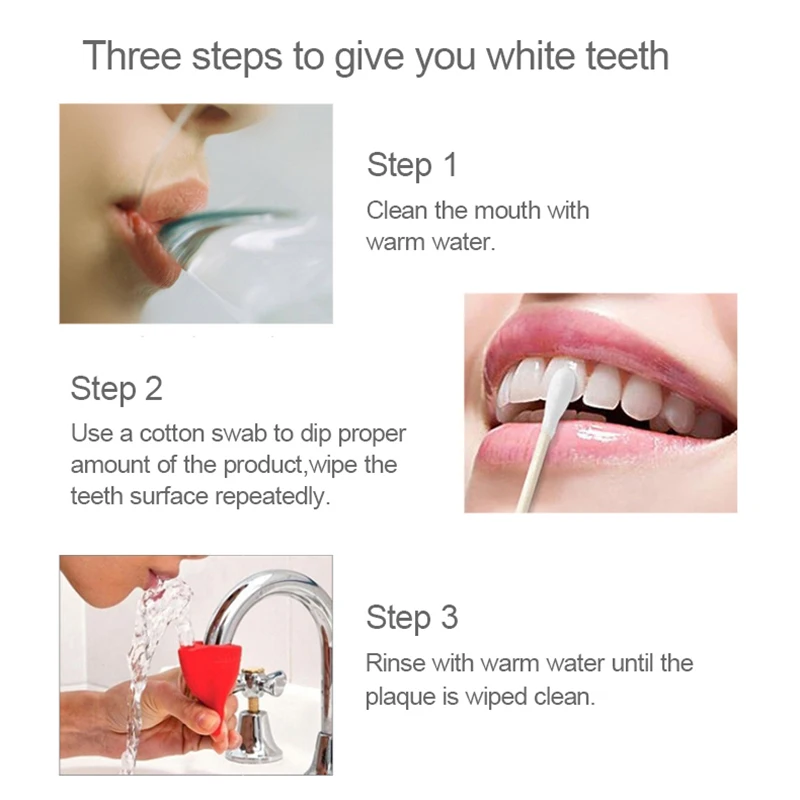 Three steps to give you white teeth

Step 1
Clean the mouth with warm water.

Step 2
Use a cotton swab to dip proper amount of the product,wipe the teeth surface repeatedly.

Step 3
Rinse with warm water until the plaque is wiped clean.