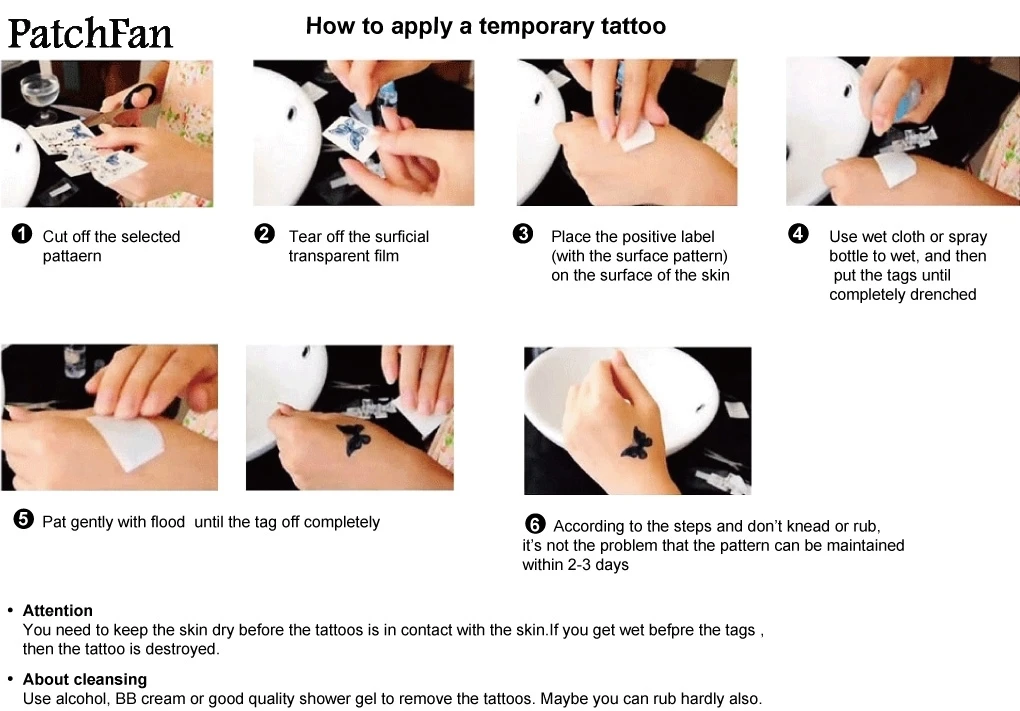 PatchFan

How to apply a temporary tattoo

❶ Cut off the selected pattaern

❷ Tear off the surficial transparent film

❸ Place the positive label (with the surface pattern) on the surface of the skin

❹ Use wet cloth or spray bottle to wet, and then put the tags until completely drenched

❺ Pat gently with flood until the tag off completely

❻ According to the steps and don't knead or rub, it's not the problem that the pattern can be maintained within 2-3 days

• Attention
You need to keep the skin dry before the tattoos is in contact with the skin.If you get wet befpre the tags , then the tattoo is destroyed.

• About cleansing
Use alcohol, BB cream or good quality shower gel to remove the tattoos. Maybe you can rub hardly also.