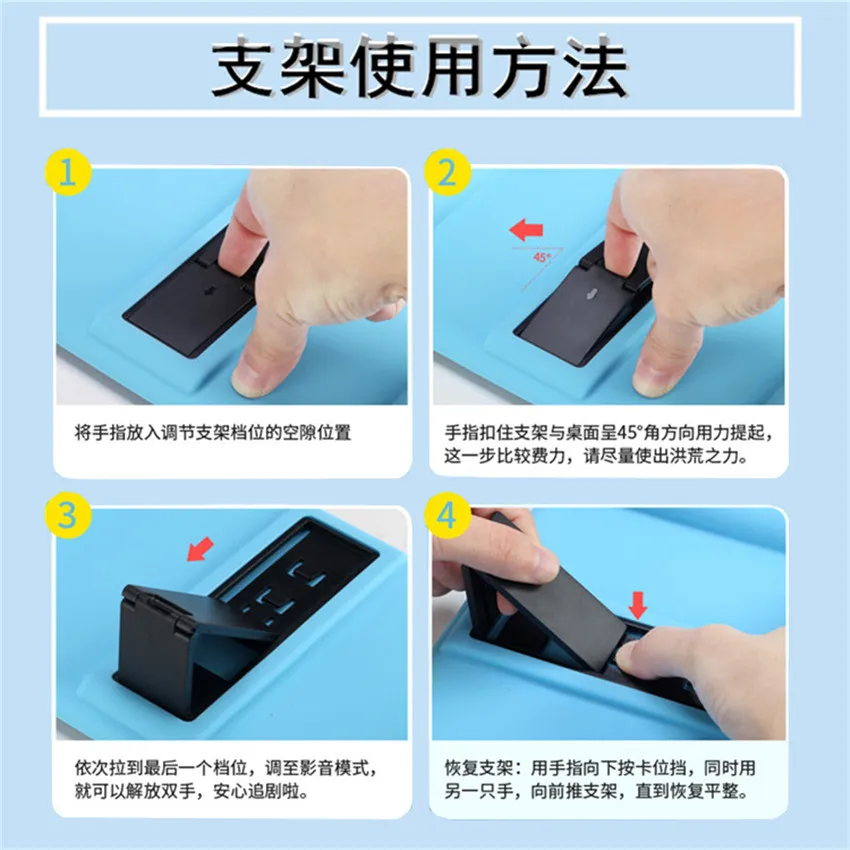 支架使用方法

1

将手指放入调节支架档位的空隙位置

2

45°

手指扣住支架与桌面呈45°角方向用力提起，这一步比较费力，请尽量使出洪荒之力。

3

依次拉到最后一个档位，调至影音模式，就可以解放双手，安心追剧啦。

4

恢复支架：用手指向下按卡位挡，同时用另一只手，向前推支架，直到恢复平整。