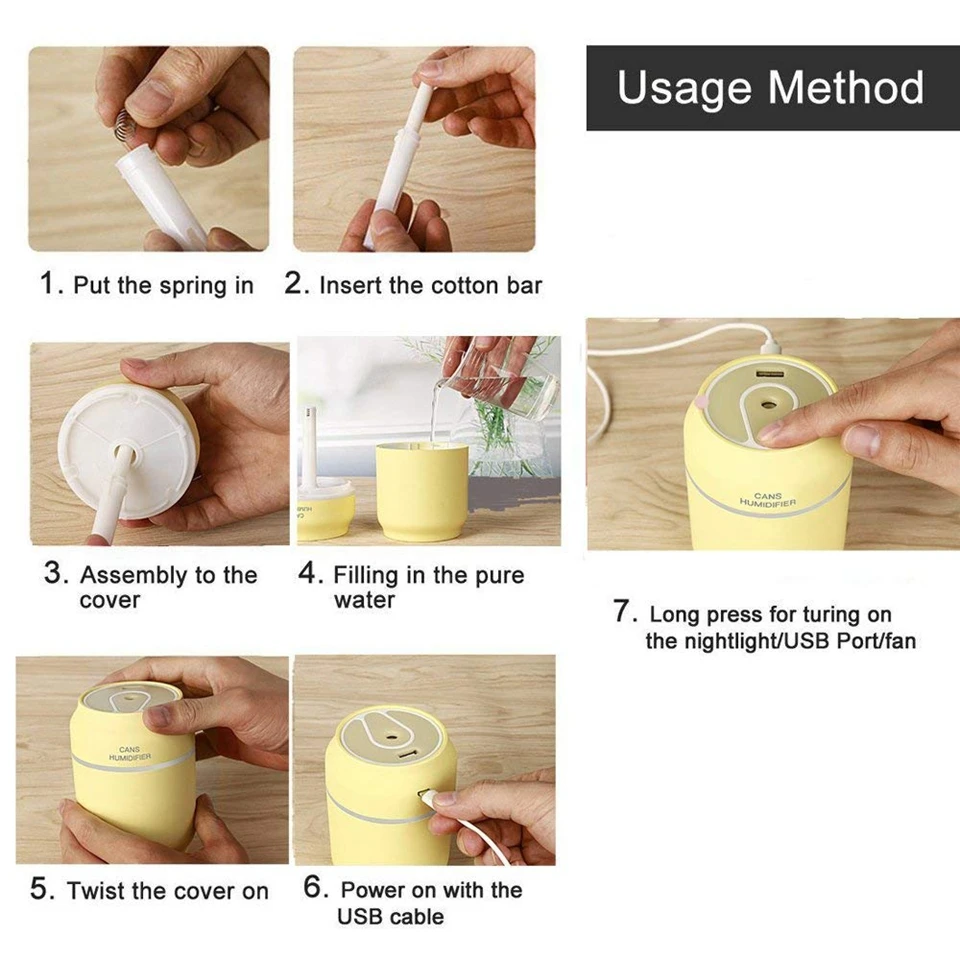 Usage Method

1. Put the spring in

2. Insert the cotton bar

3. Assembly to the cover

4. Filling in the pure water

CANS HUMIDIFIER

7. Long press for turing on the nightlight/USB Port/fan

CANS HUMIDIFIER

5. Twist the cover on

6. Power on with the USB cable