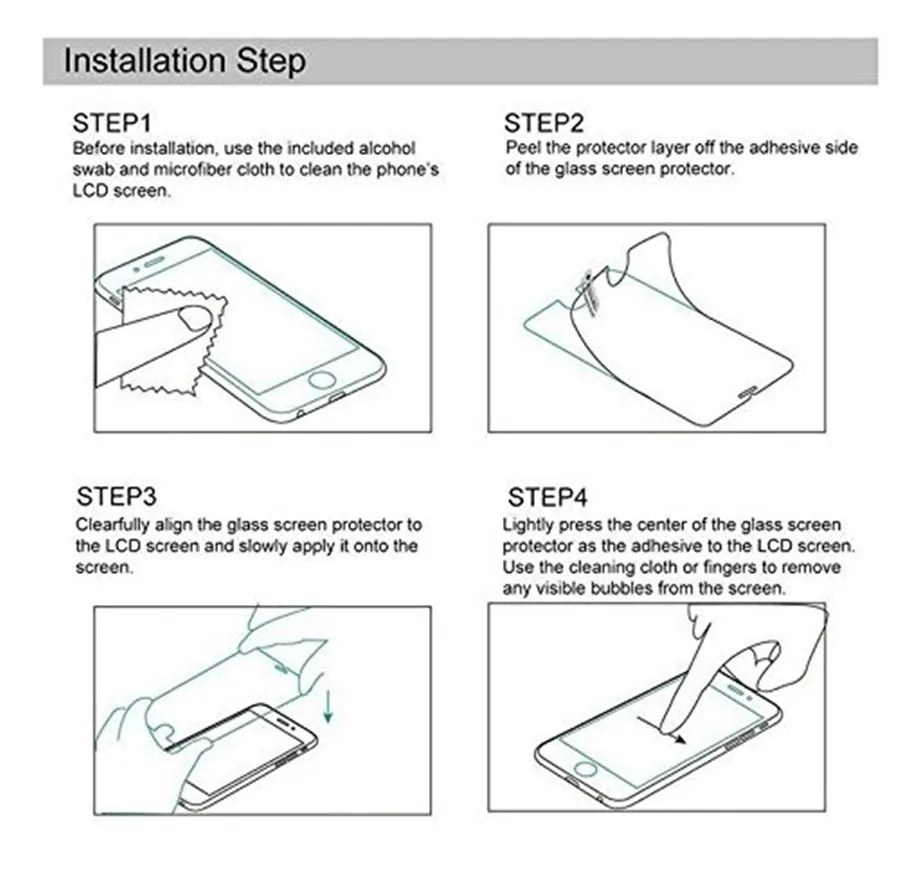 Installation Step

STEP1
Before installation, use the included alcohol swab and microfiber cloth to clean the phone's LCD screen.

STEP2
Peel the protector layer off the adhesive side of the glass screen protector.

STEP3
Clearfully align the glass screen protector to the LCD screen and slowly apply it onto the screen.

STEP4
Lightly press the center of the glass screen protector as the adhesive to the LCD screen. Use the cleaning cloth or fingers to remove any visible bubbles from the screen.