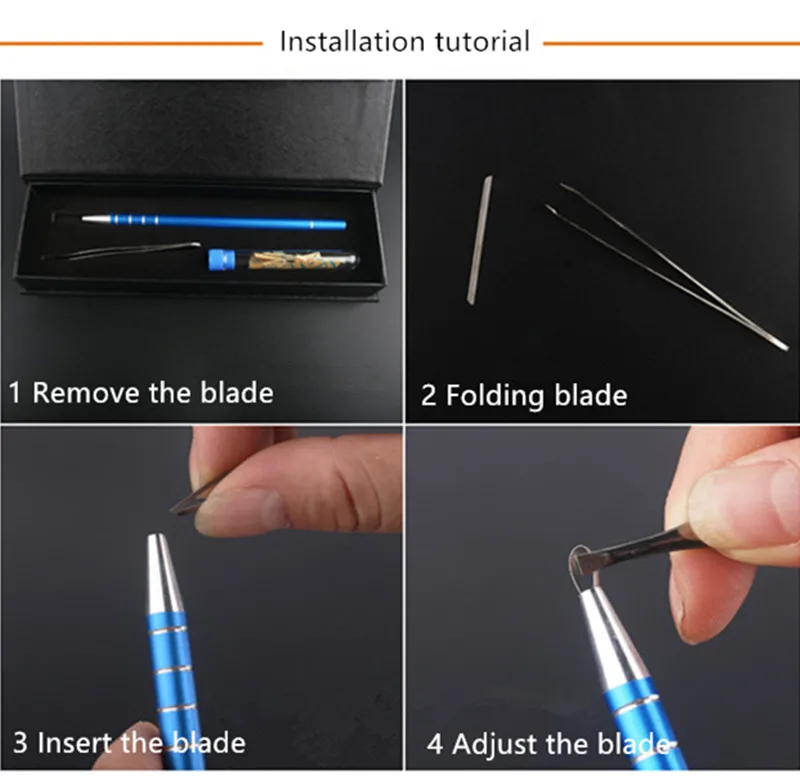 Installation tutorial

1 Remove the blade

2 Folding blade

3 Insert the blade

4 Adjust the blade