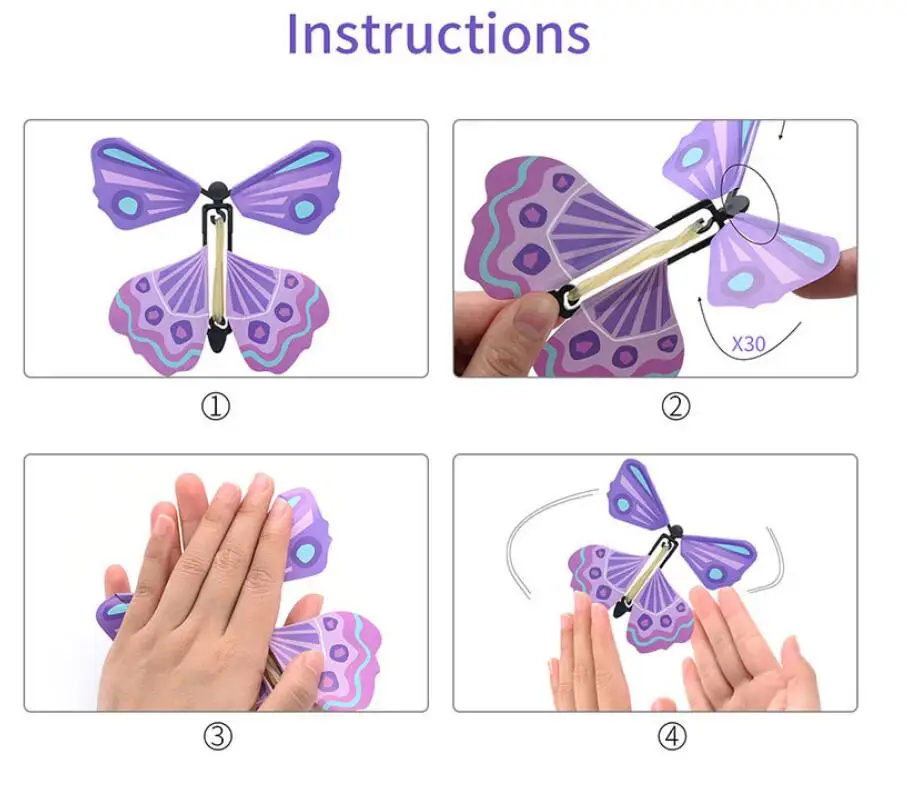 Instructions

①

X30

②

③

④