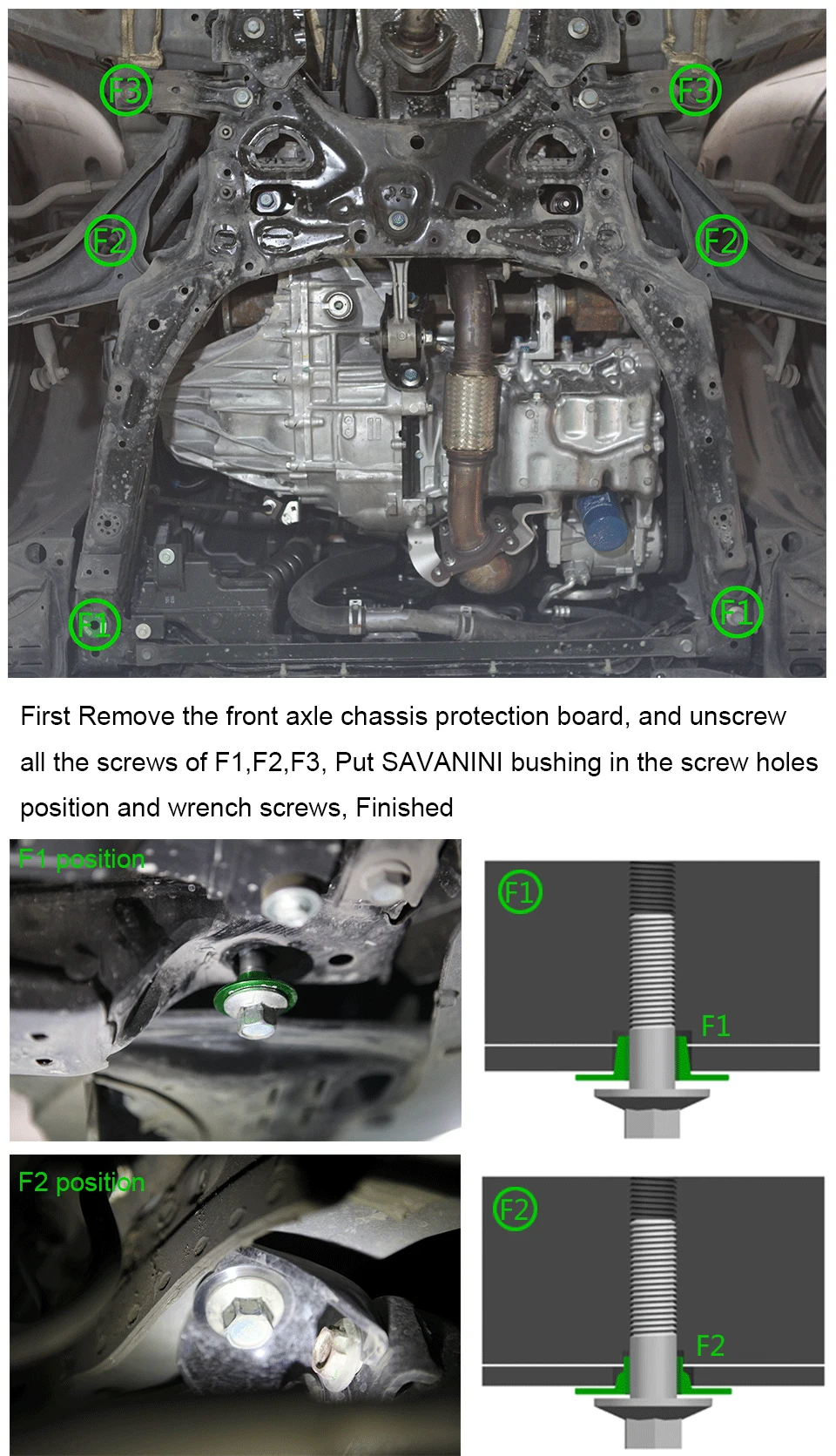 F3
F3
F2
F2
F1
F1

First Remove the front axle chassis protection board, and unscrew all the screws of F1,F2,F3, Put SAVANINI bushing in the screw holes position and wrench screws, Finished

F1 position

F1
F1

F2 position

F2
F2