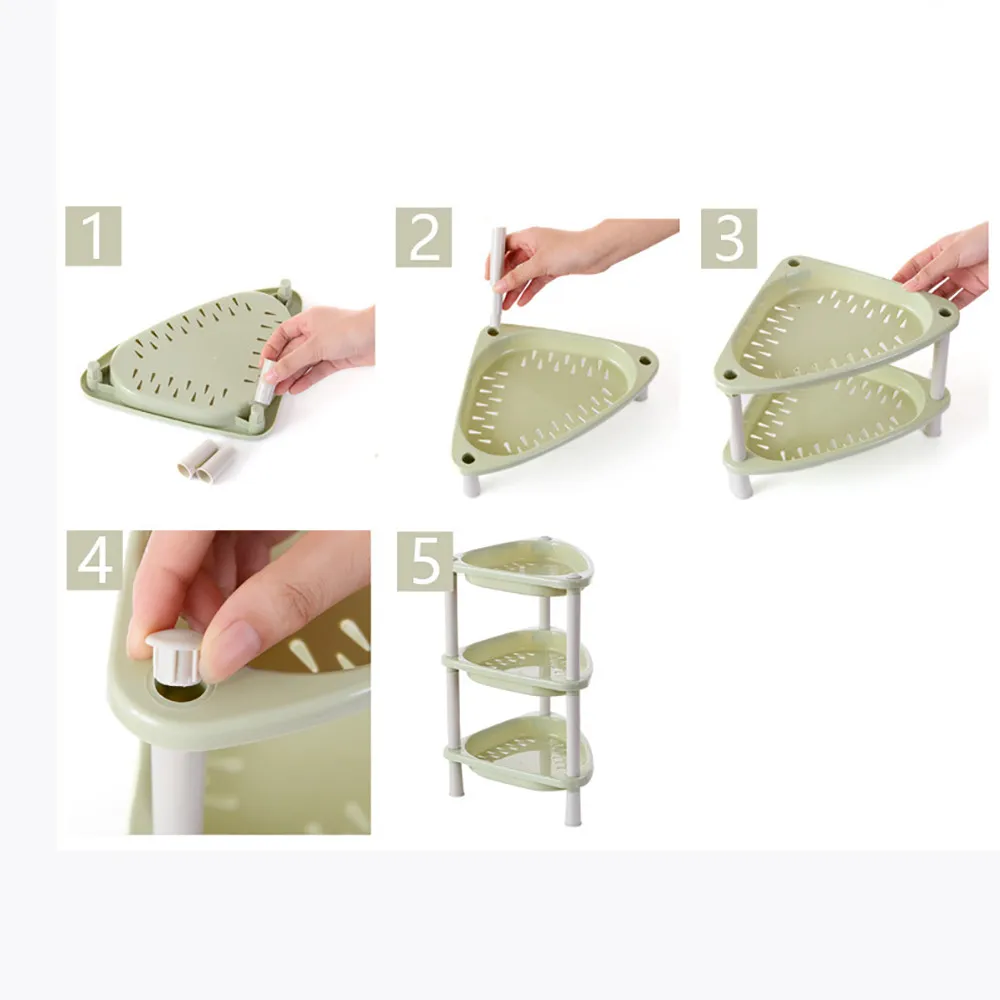 1

2

3

4

5