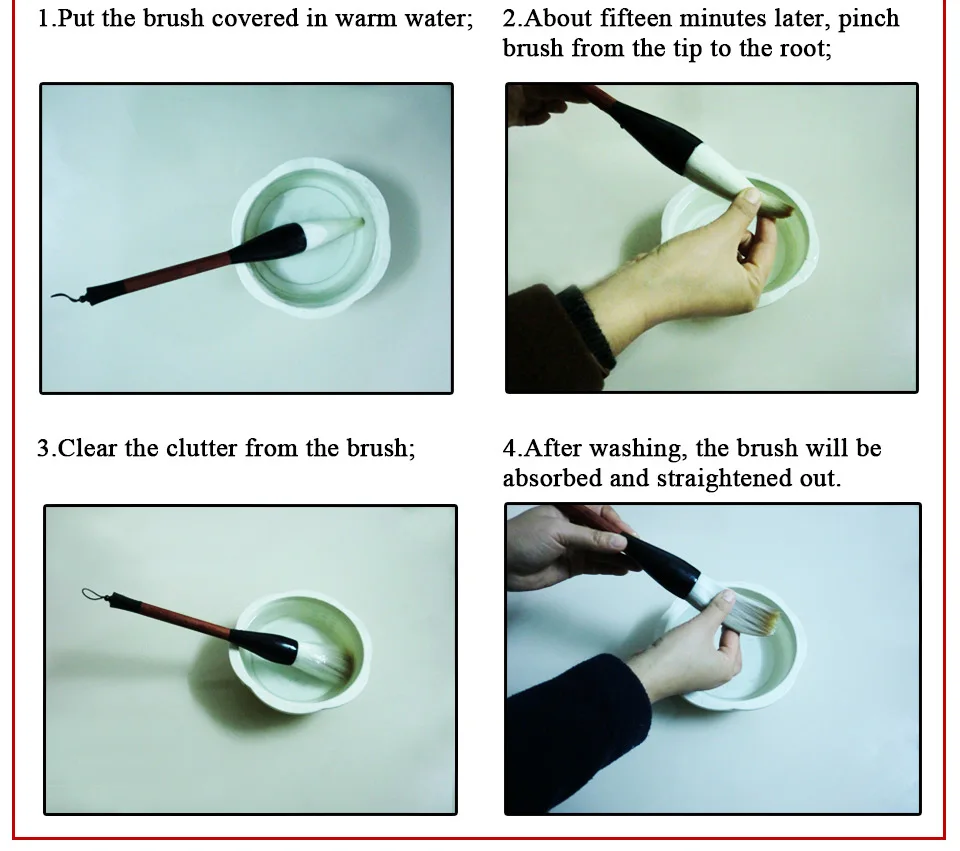 1.Put the brush covered in warm water;

2.About fifteen minutes later, pinch brush from the tip to the root;

3.Clear the clutter from the brush;

4.After washing, the brush will be absorbed and straightened out.