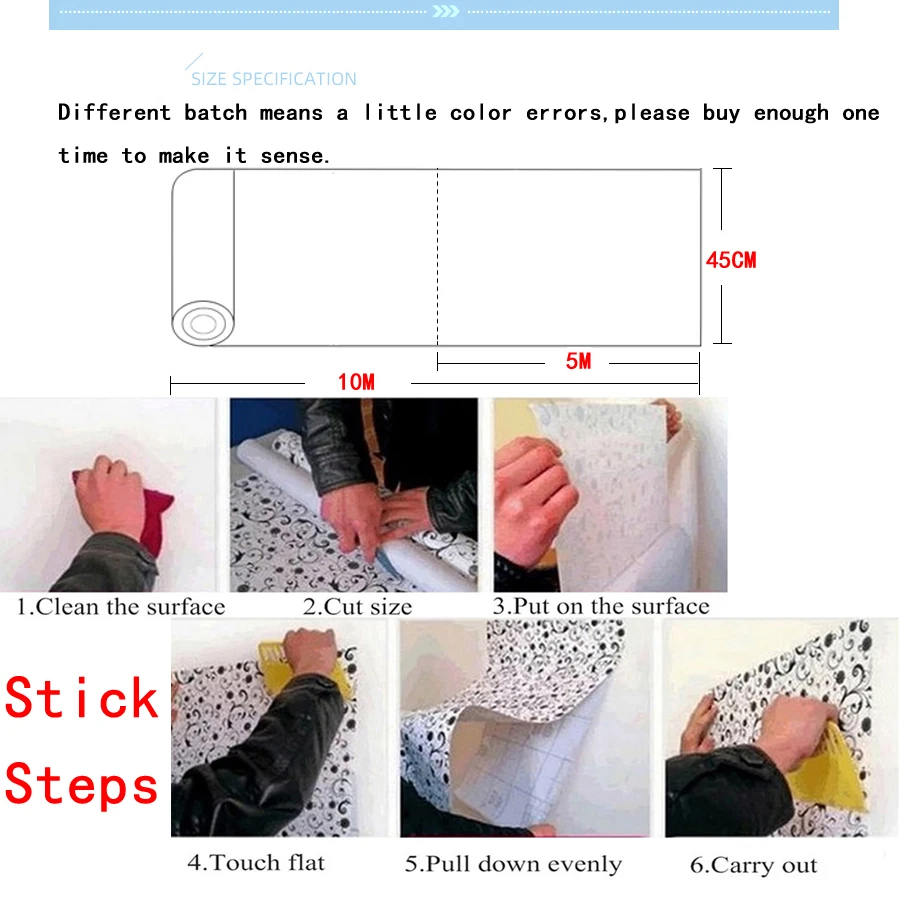 SIZE SPECIFICATION

Different batch means a little color errors,please buy enough one time to make it sense.

45CM

5M

10M

1.Clean the surface

2.Cut size

3.Put on the surface

Stick Steps

4.Touch flat

5.Pull down evenly

6.Carry out