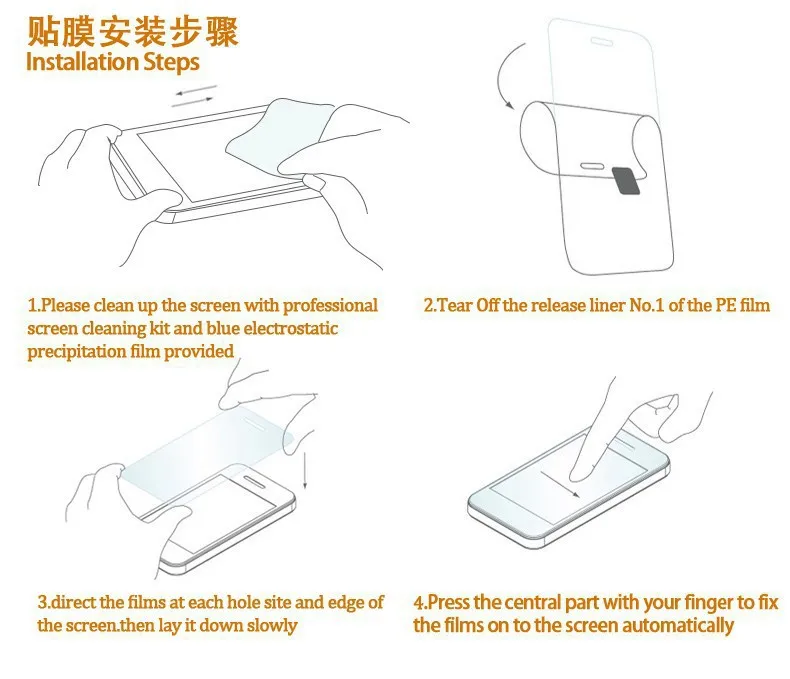 贴膜安装步骤
Installation Steps

1.Please clean up the screen with professional screen cleaning kit and blue electrostatic precipitation film provided

2.Tear Off the release liner No.1 of the PE film

3.direct the films at each hole site and edge of the screen.then lay it down slowly

4.Press the central part with your finger to fix the films on to the screen automatically