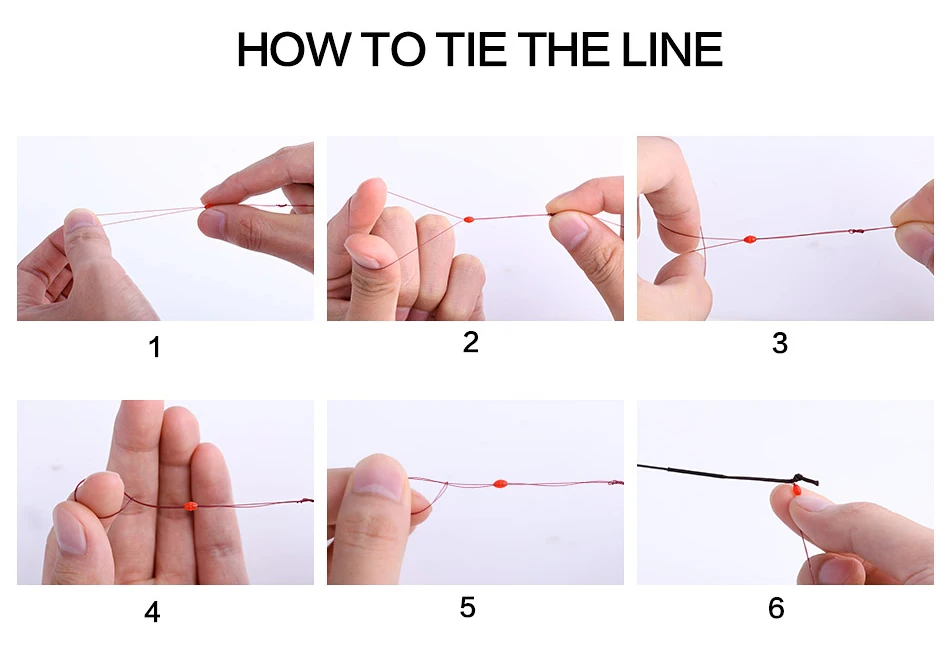 HOW TO TIE THE LINE

1

2

3

4

5

6