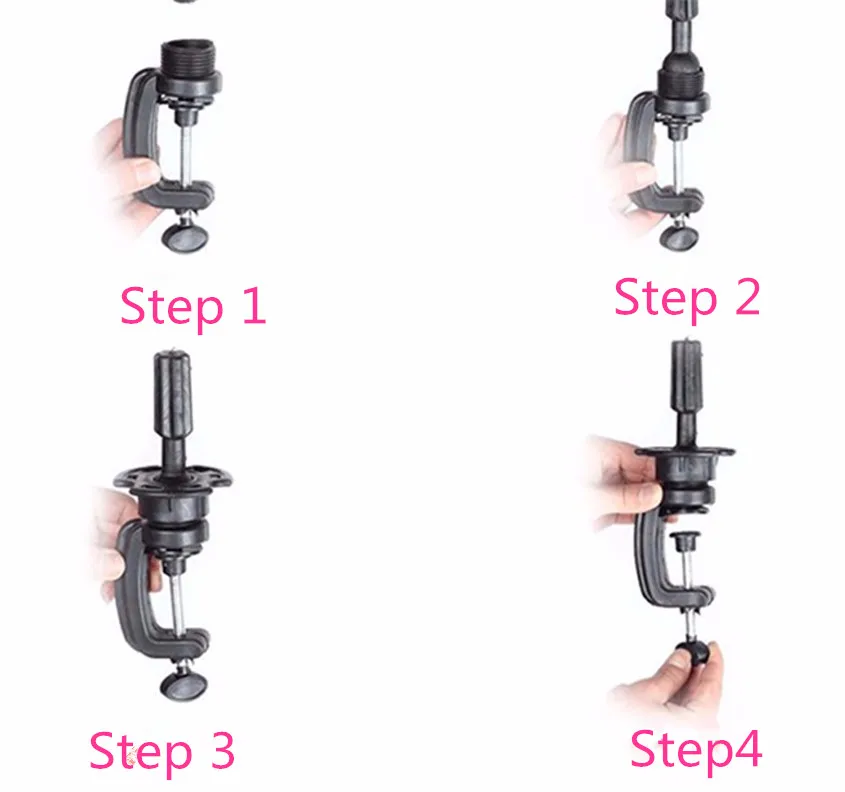 Step 1

Step 2

Step 3

Step4