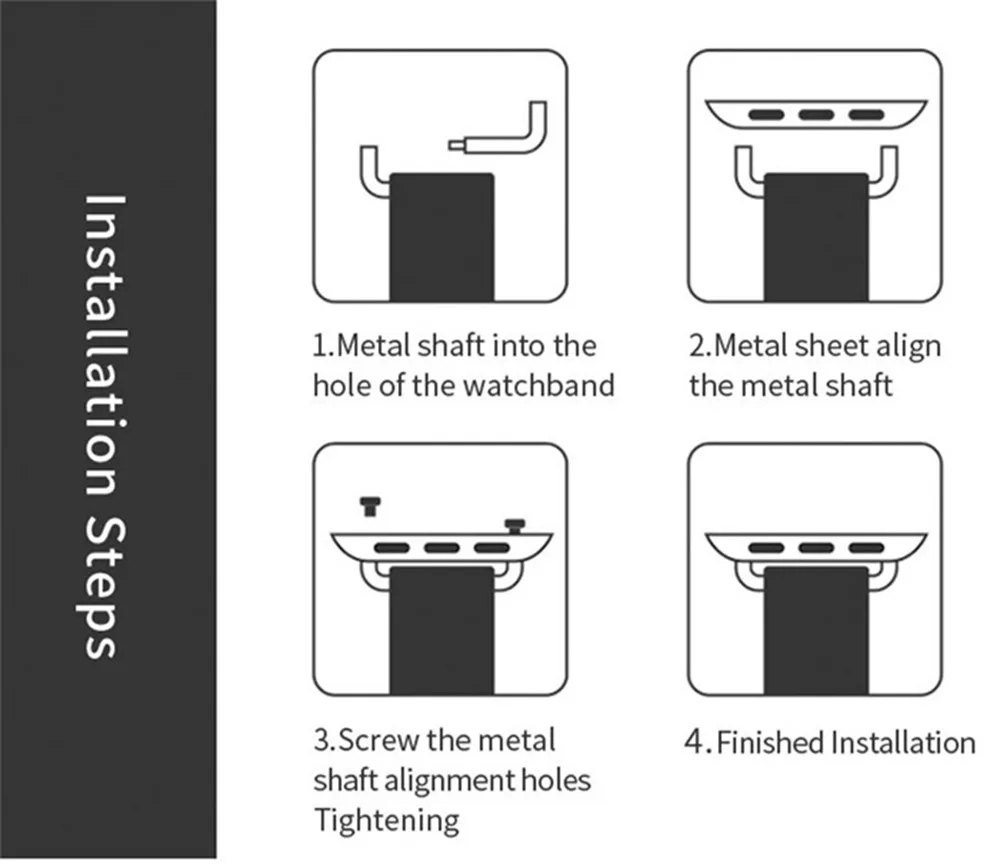 Installation Steps

1.Metal shaft into the hole of the watchband

2.Metal sheet align the metal shaft

3.Screw the metal shaft alignment holes Tightening

4.Finished Installation