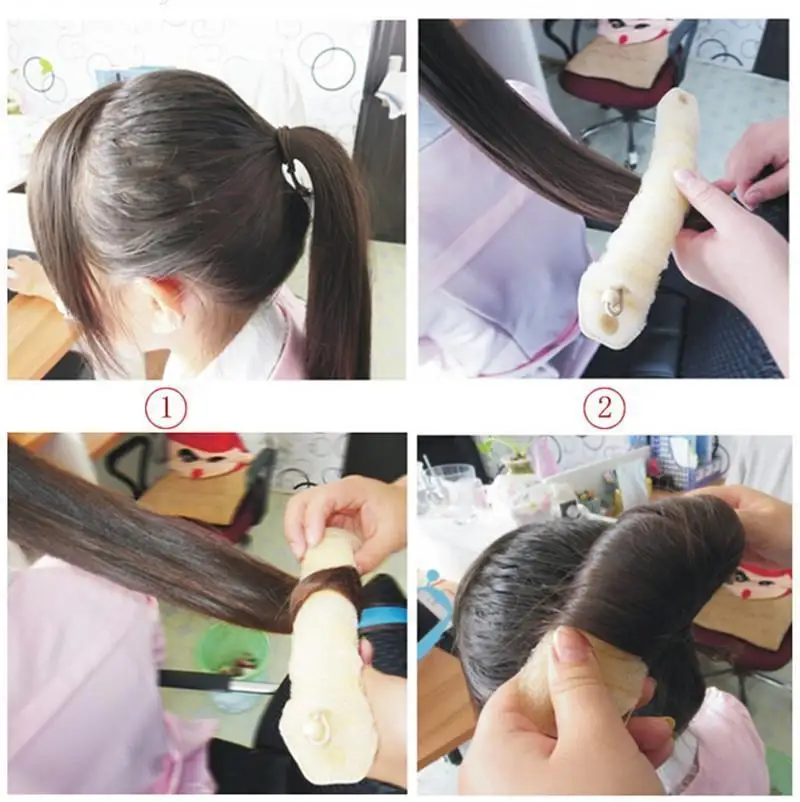 ①

②